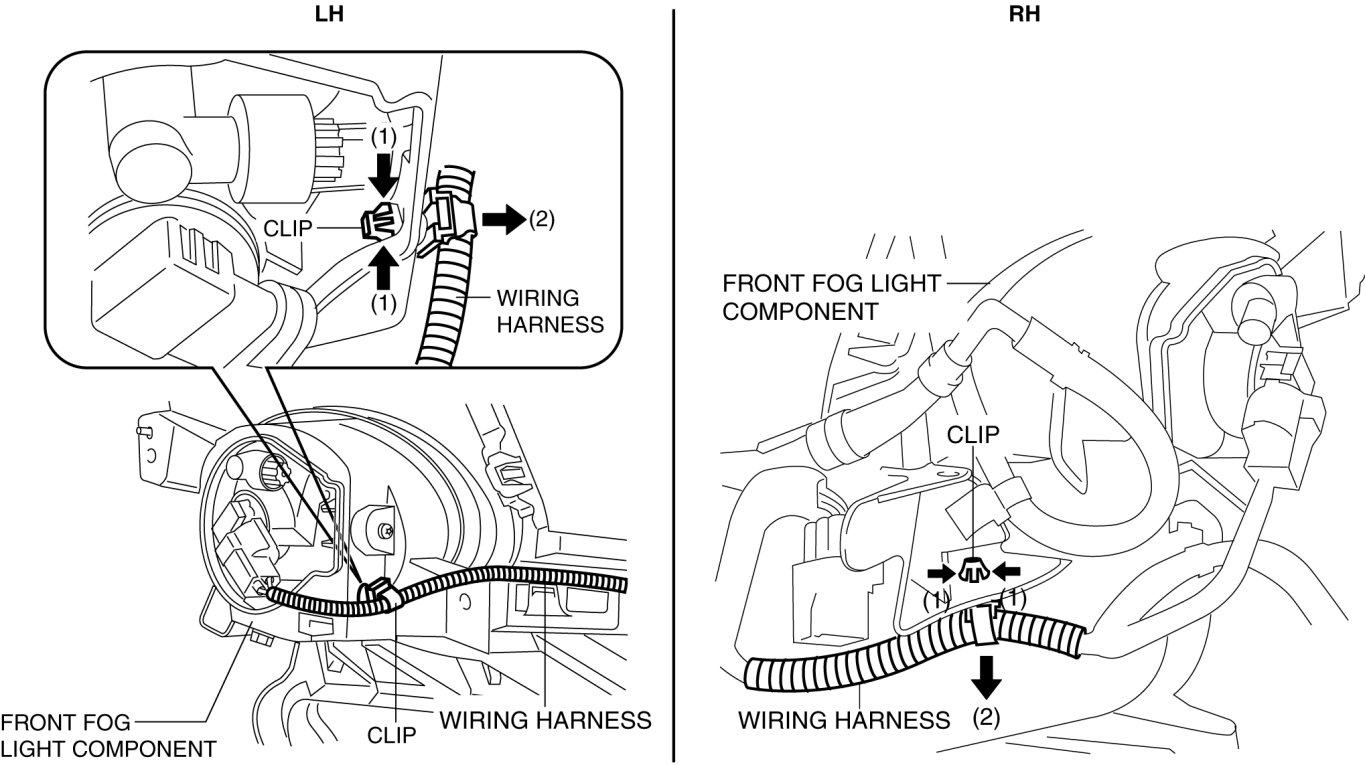 LH

(1)

CLIP

(2)

(1)

WIRING HARNESS

FRONT FOG LIGHT COMPONENT

CLIP

WIRING HARNESS

RH

FRONT FOG LIGHT COMPONENT

CLIP

(1)

(1)

WIRING HARNESS

(2)