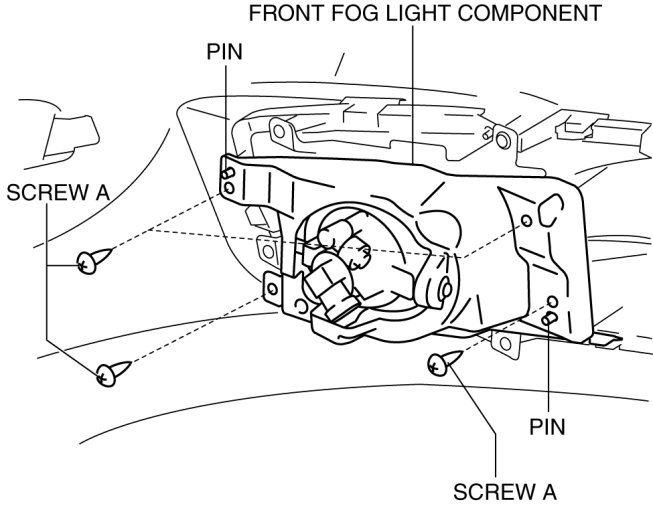 FRONT FOG LIGHT COMPONENT

PIN

SCREW A

PIN

SCREW A