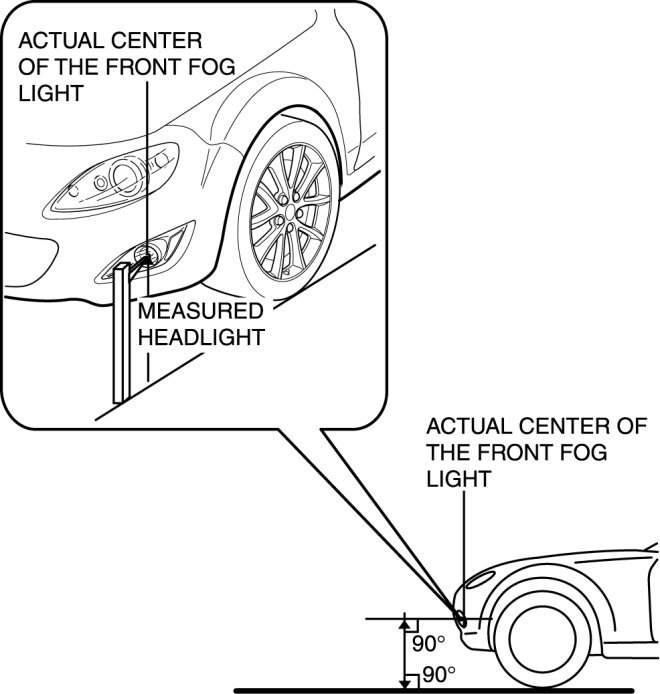 ACTUAL CENTER OF THE FRONT FOG LIGHT

MEASURED HEADLIGHT

ACTUAL CENTER OF THE FRONT FOG LIGHT

90°

90°