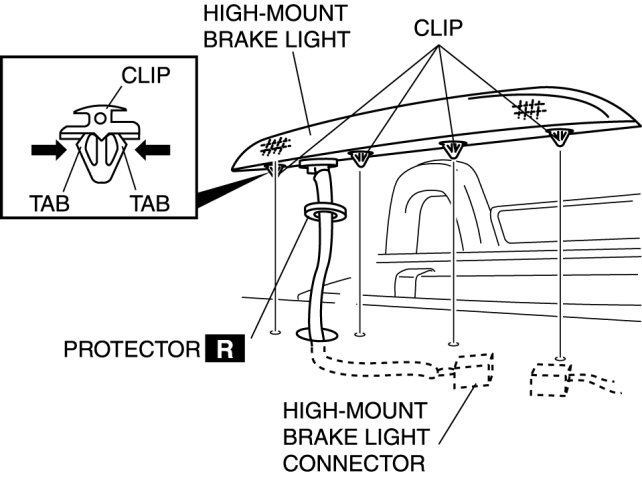 HIGH-MOUNT BRAKE LIGHT

CLIP

CLIP

TAB

TAB

PROTECTOR R

HIGH-MOUNT BRAKE LIGHT CONNECTOR