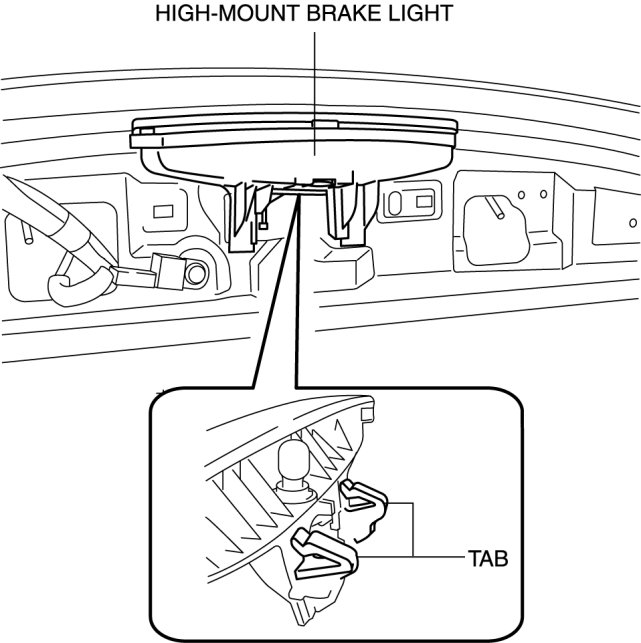 HIGH-MOUNT BRAKE LIGHT

TAB