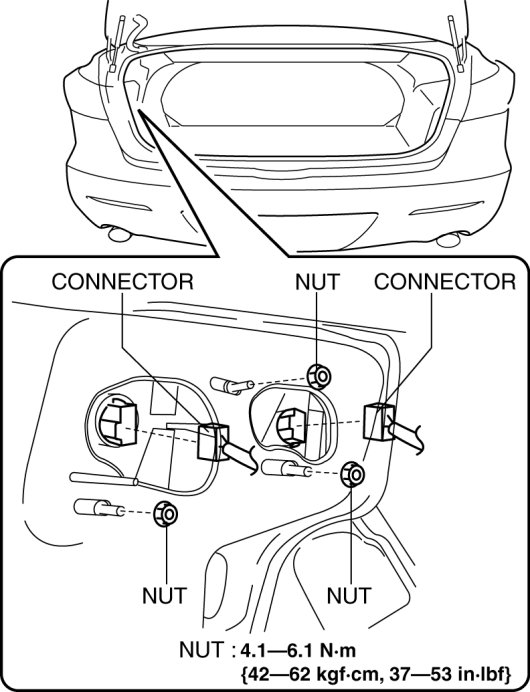 CONNECTOR
NUT
CONNECTOR

NUT
NUT

NUT : 4.1—6.1 N·m
{42—62 kgf·cm, 37—53 in·lbf}