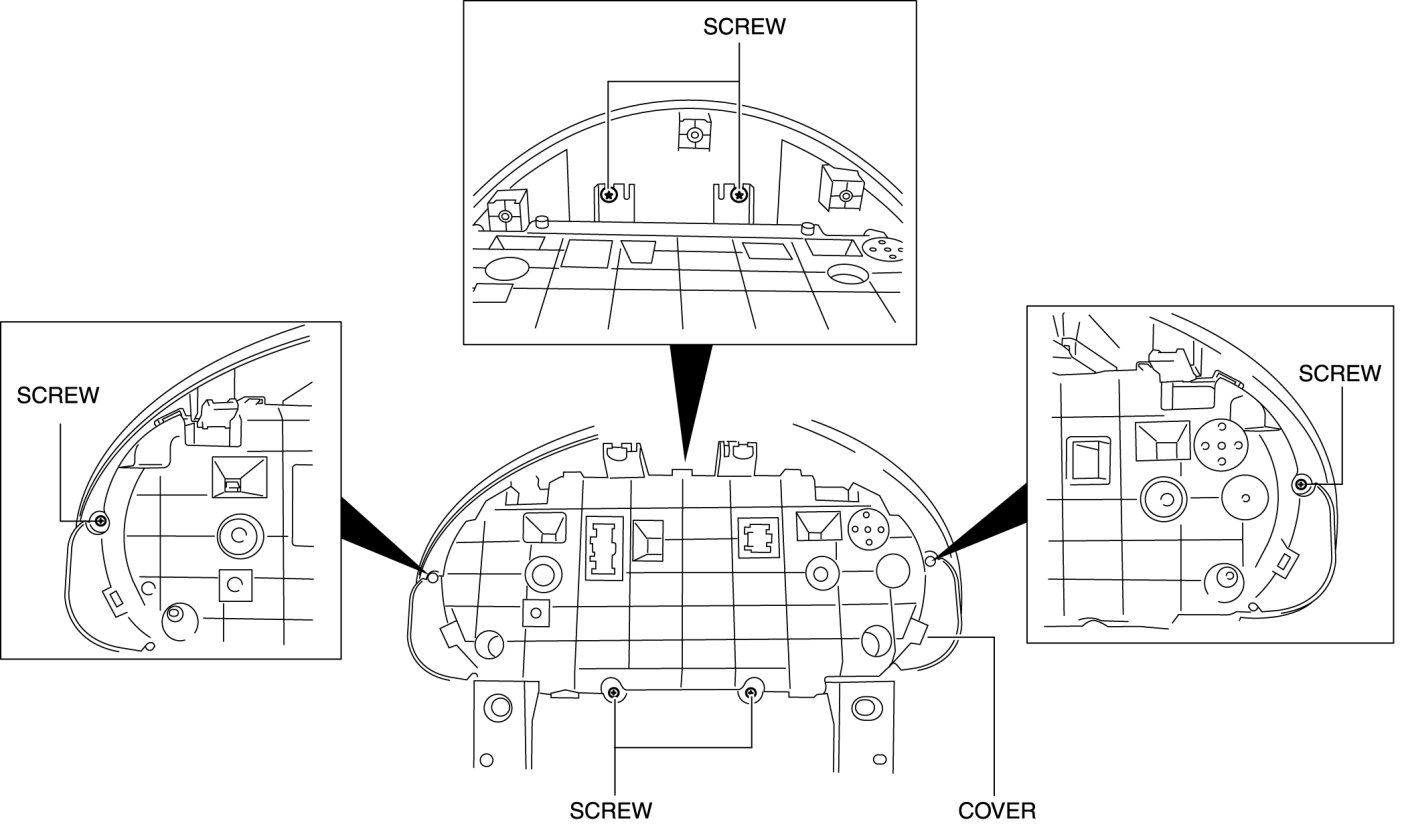 SCREW

SCREW

SCREW

SCREW

COVER