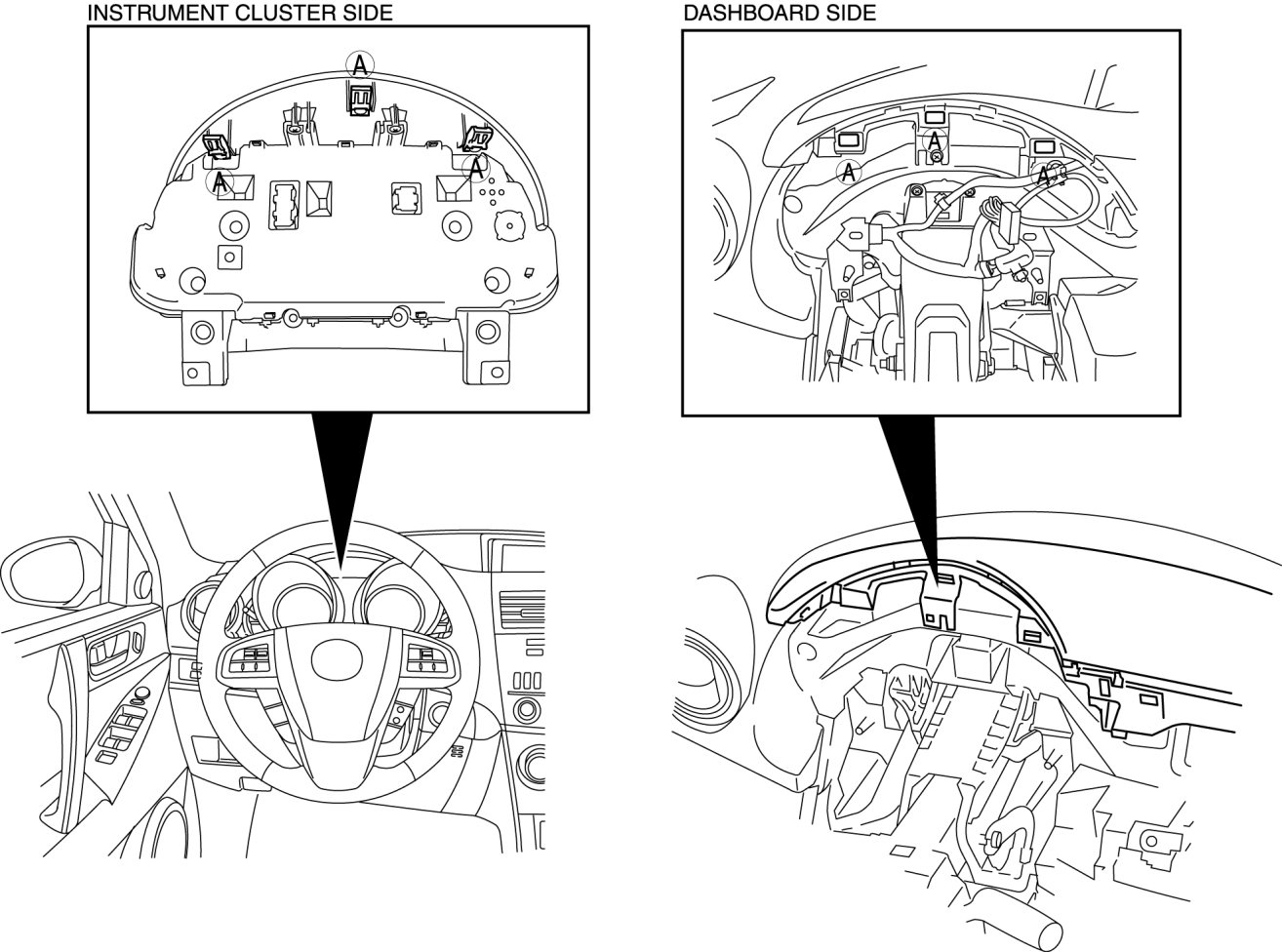 INSTRUMENT CLUSTER SIDE

A

A

A

DASHBOARD SIDE

A

A

A