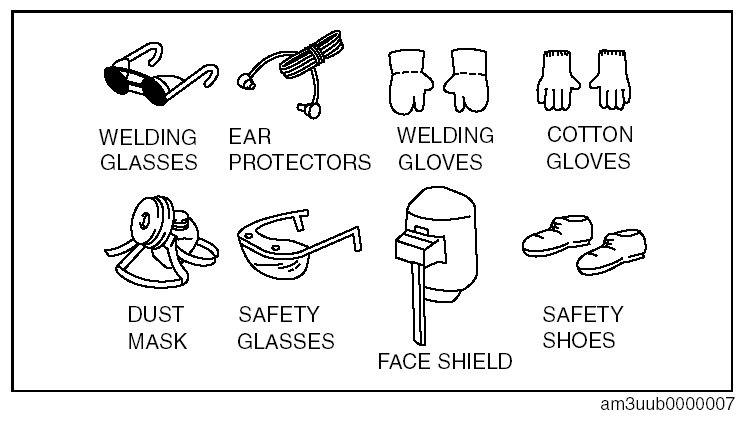 WELDING GLASSES

EAR PROTECTORS

WELDING GLOVES

COTTON GLOVES

DUST MASK

SAFETY GLASSES

FACE SHIELD

SAFETY SHOES

am3uub0000007