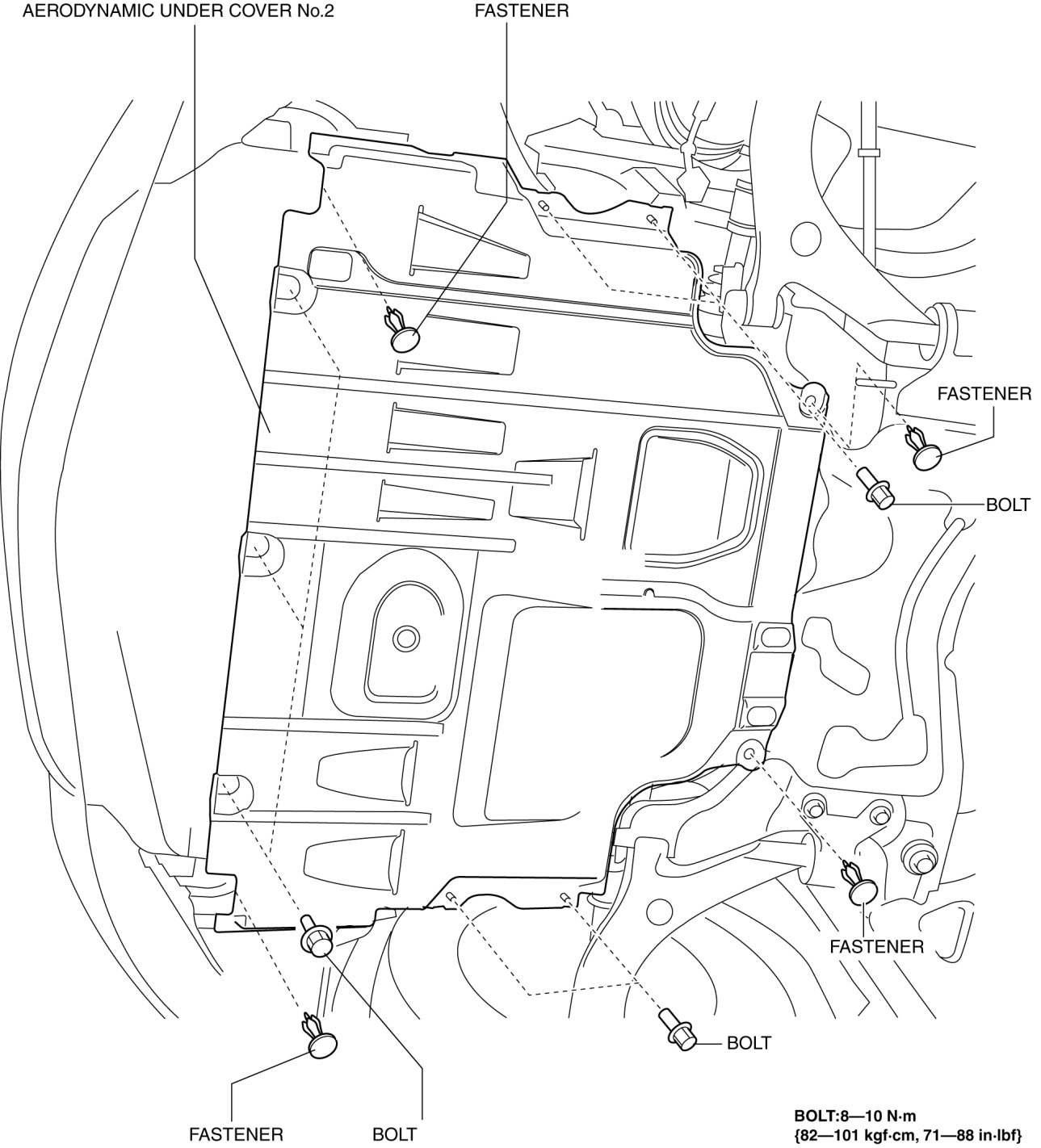 AERODYNAMIC UNDER COVER No.2

FASTENER

FASTENER

BOLT

FASTENER

BOLT

FASTENER

BOLT

BOLT:8—10 N·m
{82—101 kgf·cm, 71—88 in·lbf}