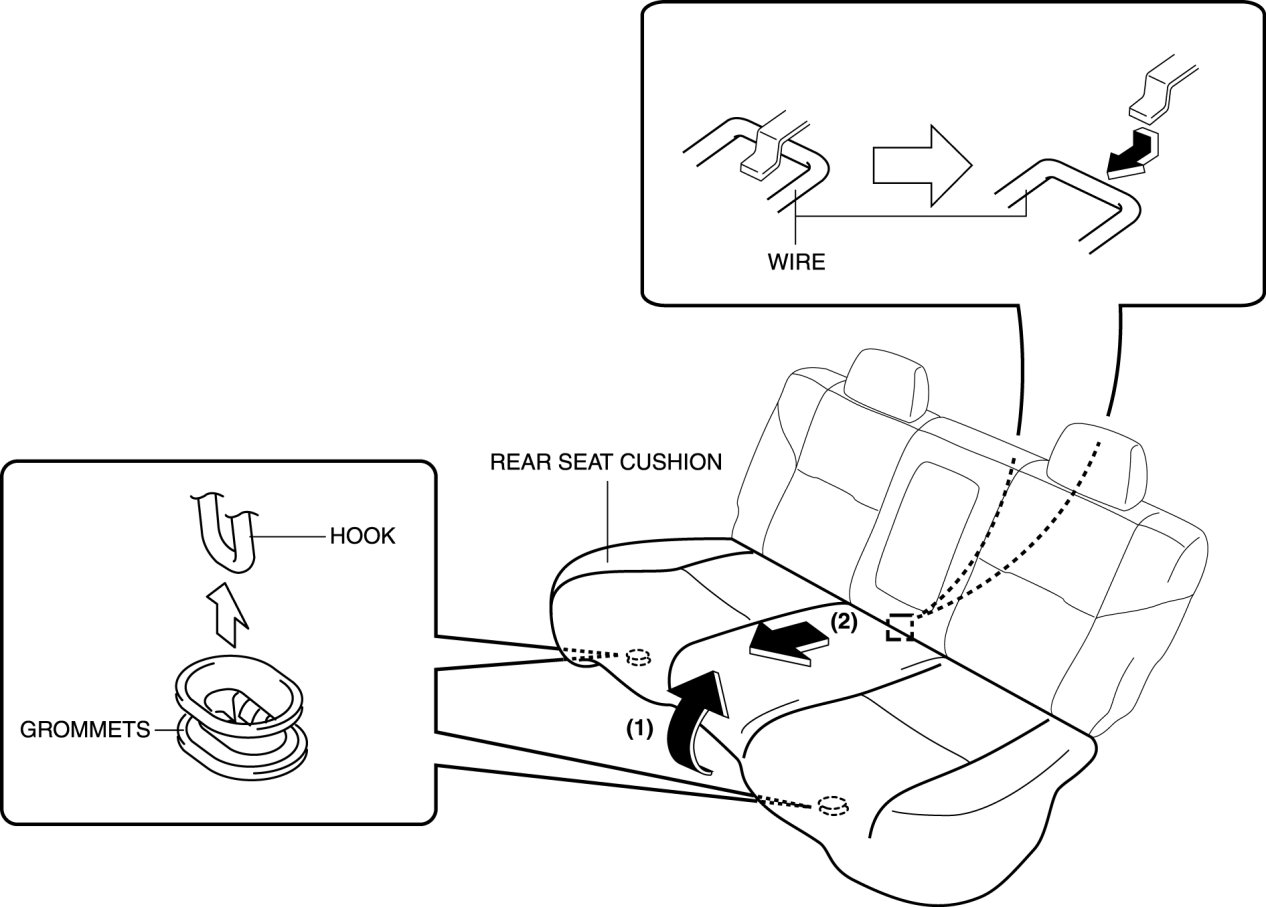 WIRE

REAR SEAT CUSHION

HOOK

GROMMETS

(2)

(1)