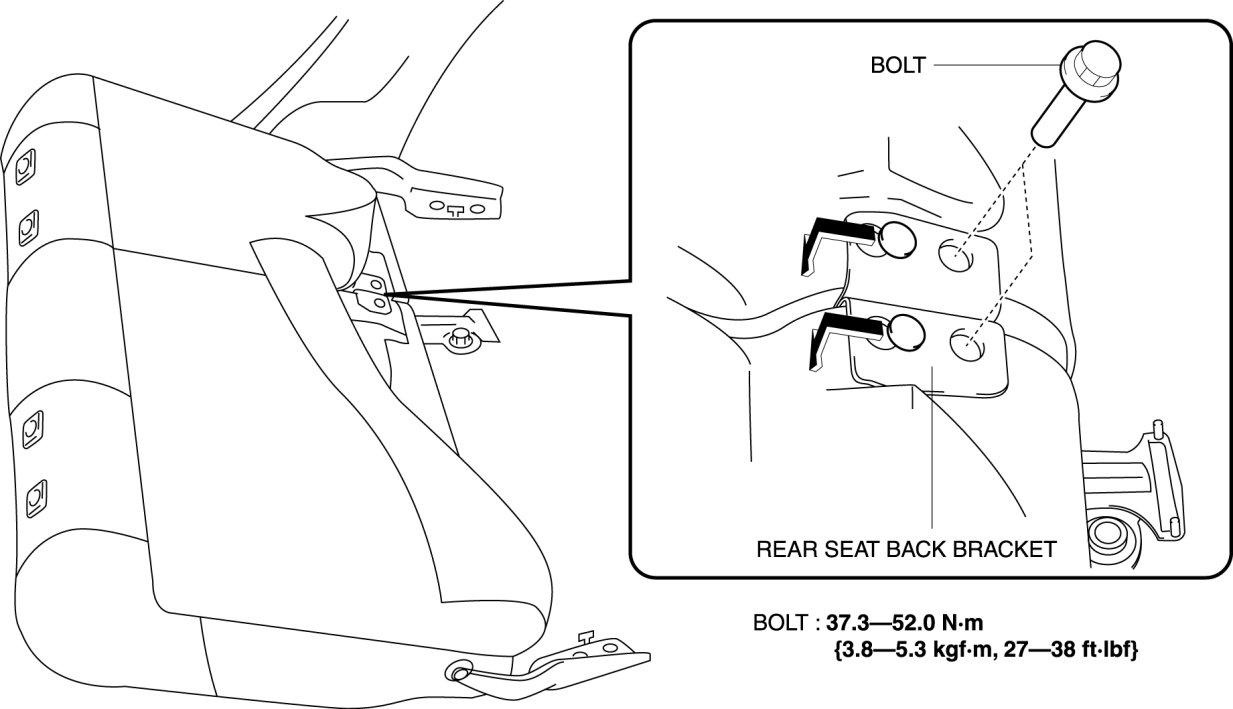 BOLT

REAR SEAT BACK BRACKET

BOLT : 37.3—52.0 N·m
{3.8—5.3 kgf·m, 27—38 ft·lbf}