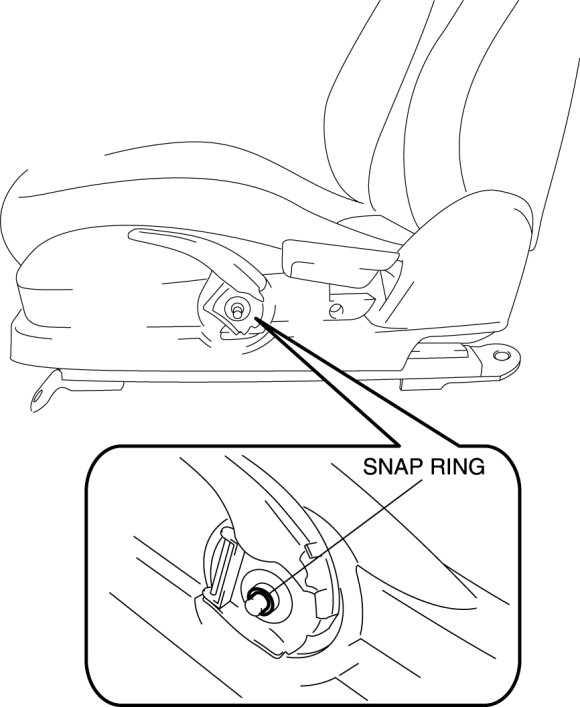 SNAP RING