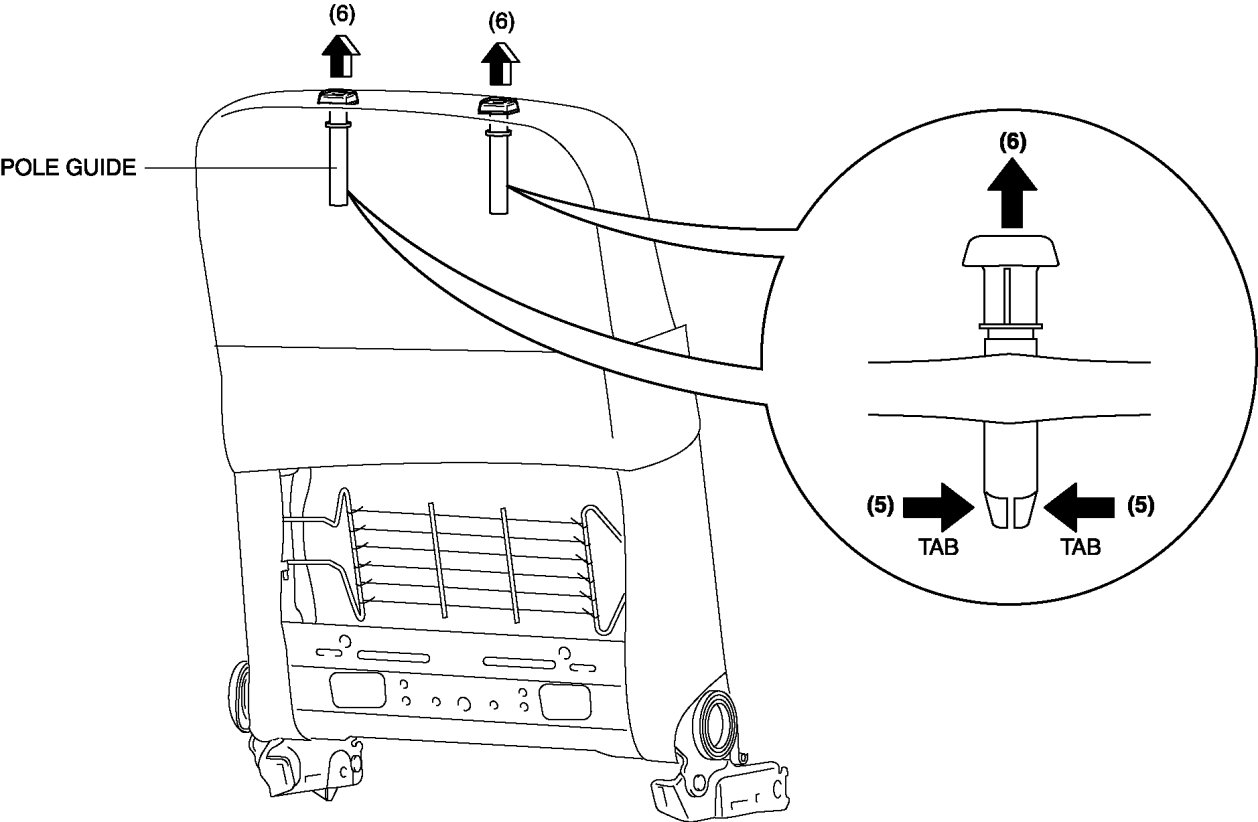 (6)
(6)
POLE GUIDE
(6)
(5)
TAB
(5)
TAB