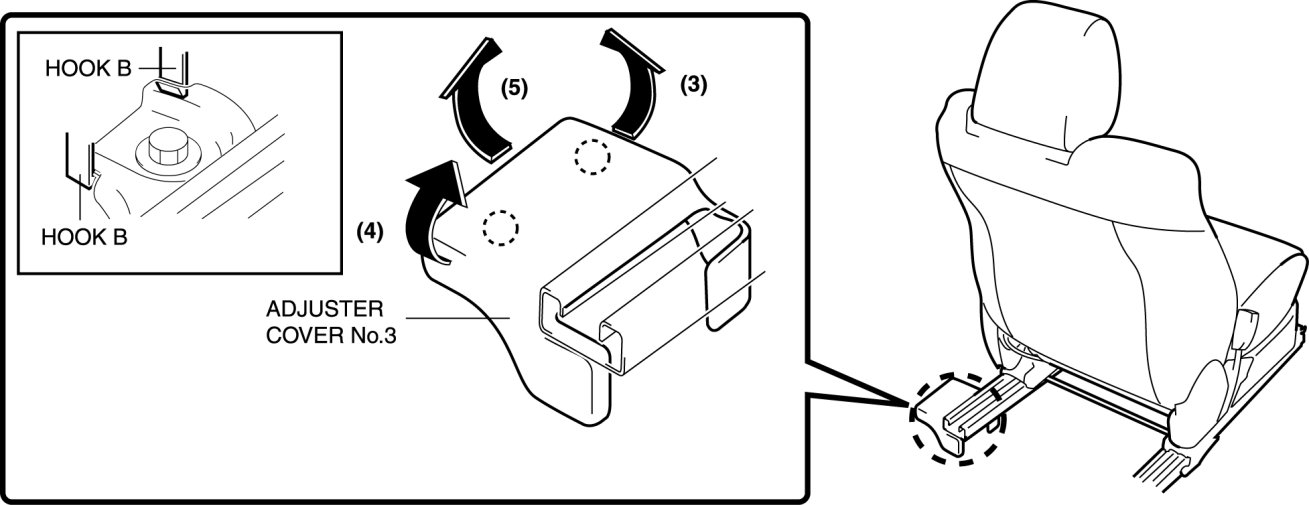 HOOK B
HOOK B
(5)
(3)
(4)
ADJUSTER COVER No.3