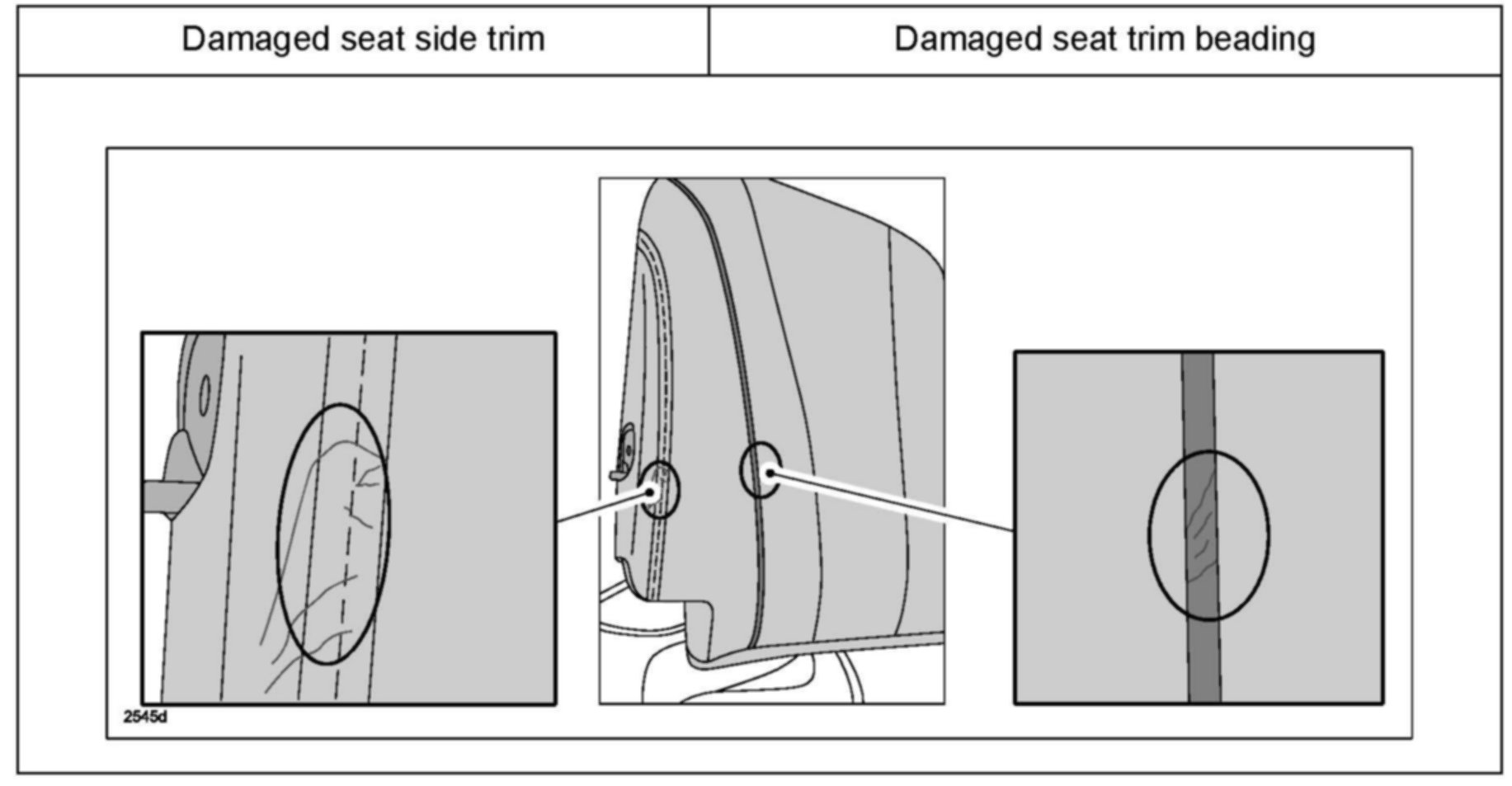 | Damaged seat side trim | Damaged seat trim beading |
|---|---|

2545d