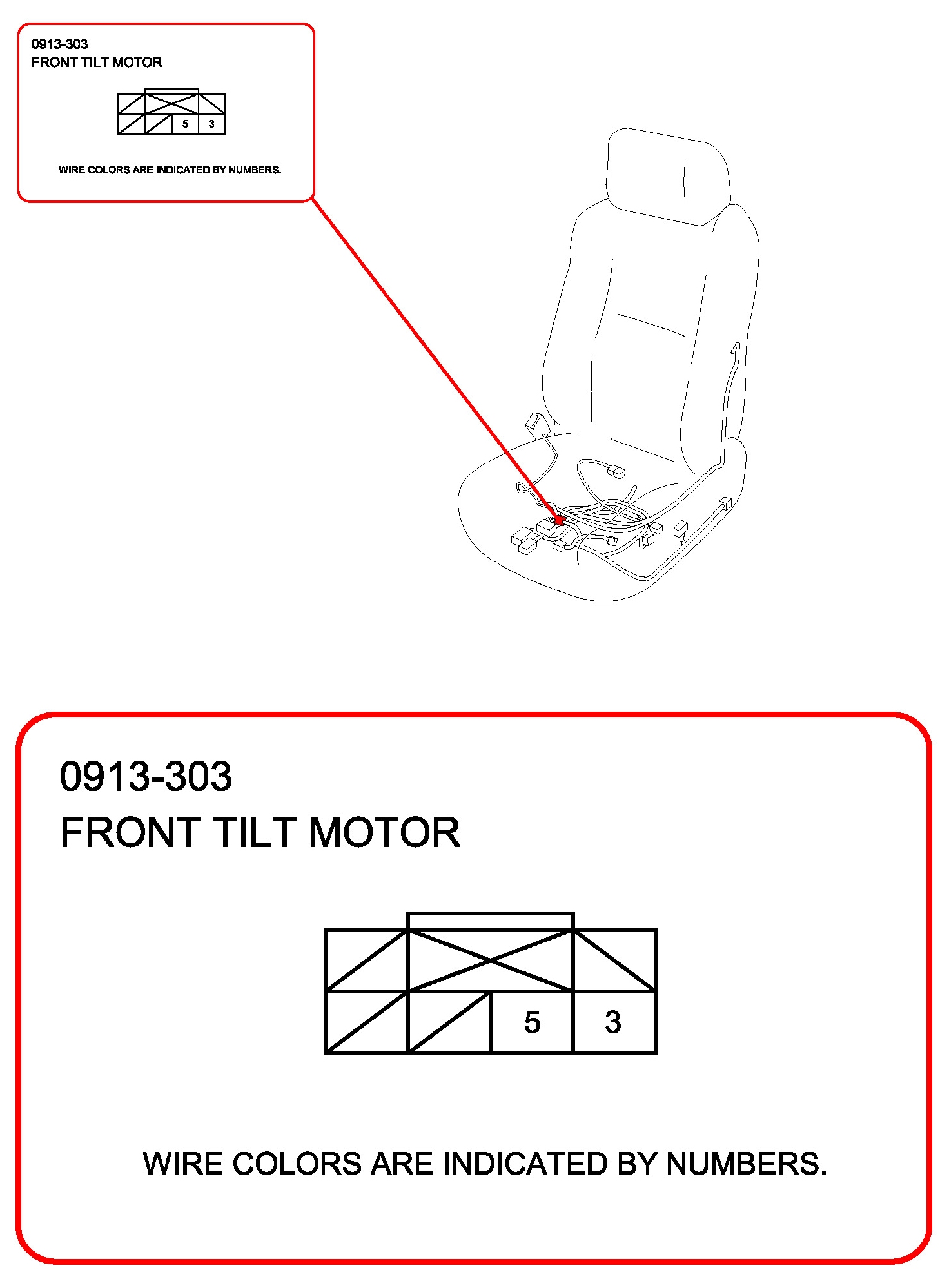 0913-303
FRONT TILT MOTOR

5 3

WIRE COLORS ARE INDICATED BY NUMBERS.

0913-303
FRONT TILT MOTOR

5 3

WIRE COLORS ARE INDICATED BY NUMBERS.