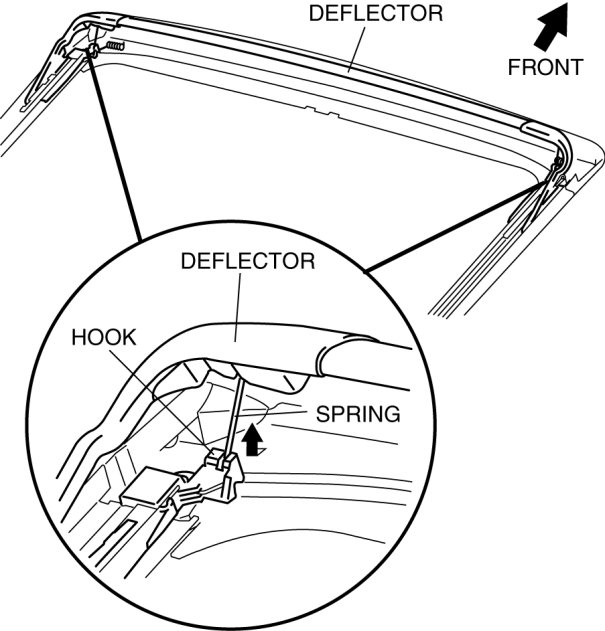 DEFLECTOR

FRONT

DEFLECTOR

HOOK

SPRING