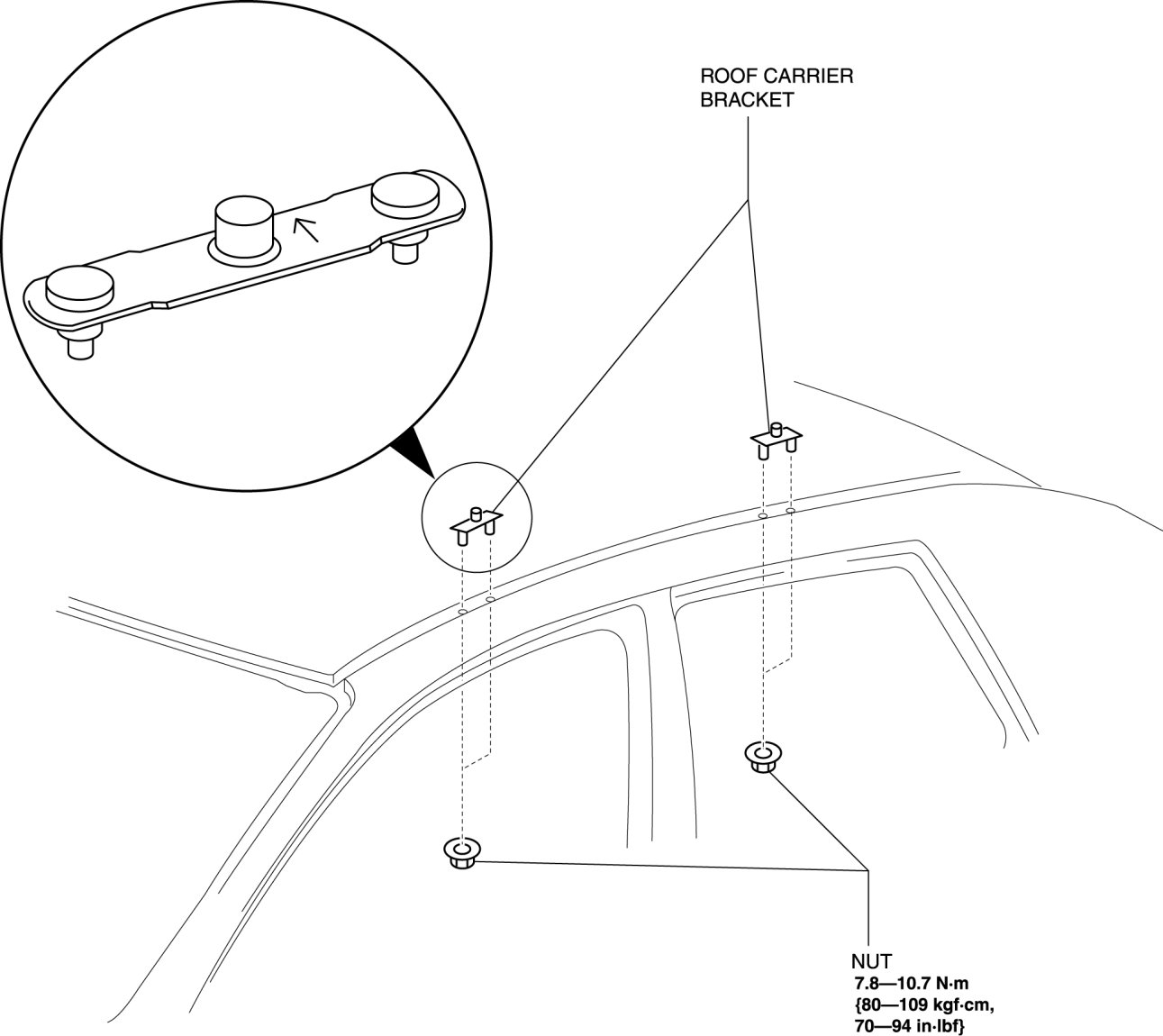 ROOF CARRIER BRACKET

NUT
7.8—10.7 N·m
{80—109 kgf·cm,
70—94 in·lbf}