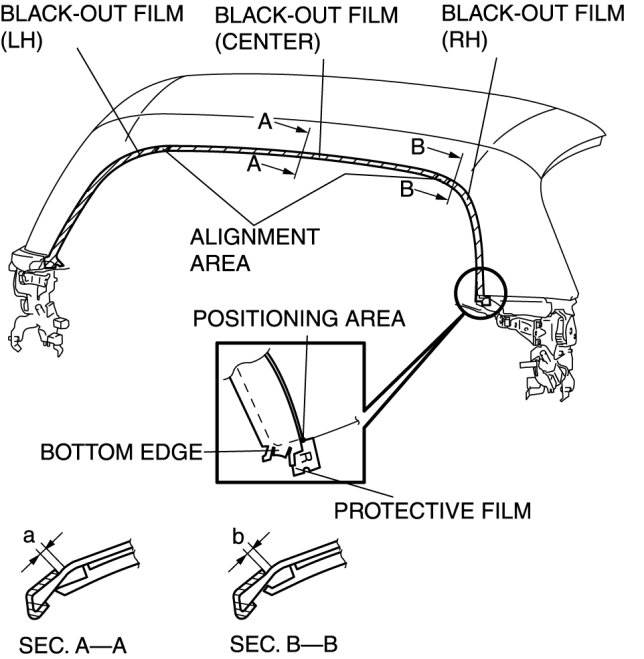 BLACK-OUT FILM (LH)

BLACK-OUT FILM (CENTER)

BLACK-OUT FILM (RH)

A

A

B

B

ALIGNMENT AREA

POSITIONING AREA

BOTTOM EDGE

R

PROTECTIVE FILM

a

b

SEC. A—A

SEC. B—B