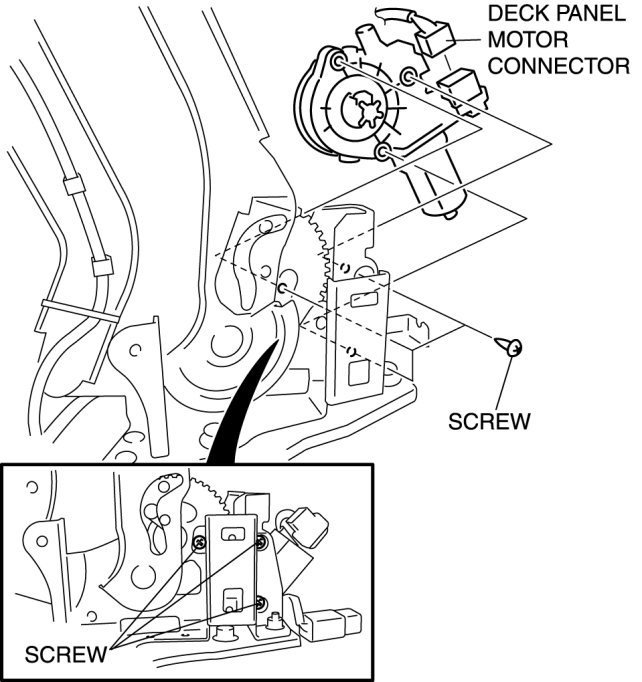 DECK PANEL MOTOR CONNECTOR

SCREW

SCREW