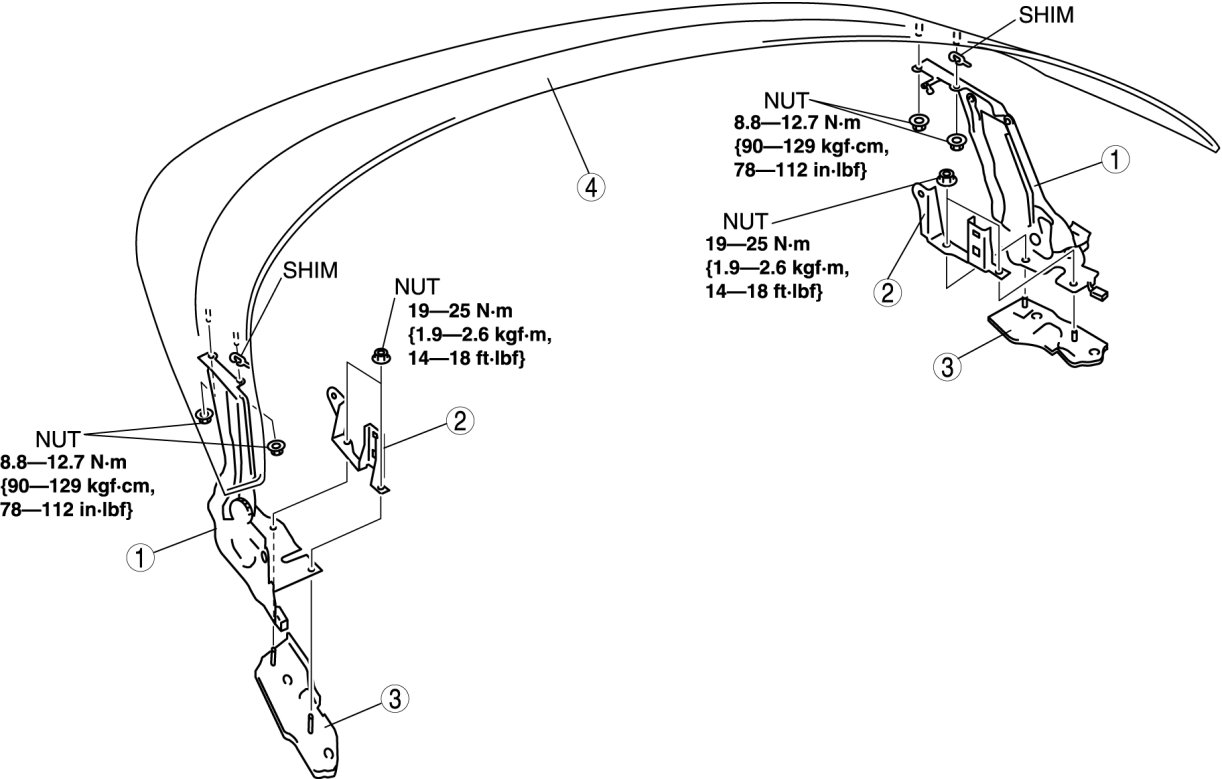 SHIM

NUT
8.8—12.7 N·m
{90—129 kgf·cm,
78—112 in·lbf}

1

4

NUT
19—25 N·m
{1.9—2.6 kgf·m,
14—18 ft·lbf}

2

3

SHIM

NUT
19—25 N·m
{1.9—2.6 kgf·m,
14—18 ft·lbf}

2

NUT
8.8—12.7 N·m
{90—129 kgf·cm,
78—112 in·lbf}

1

3