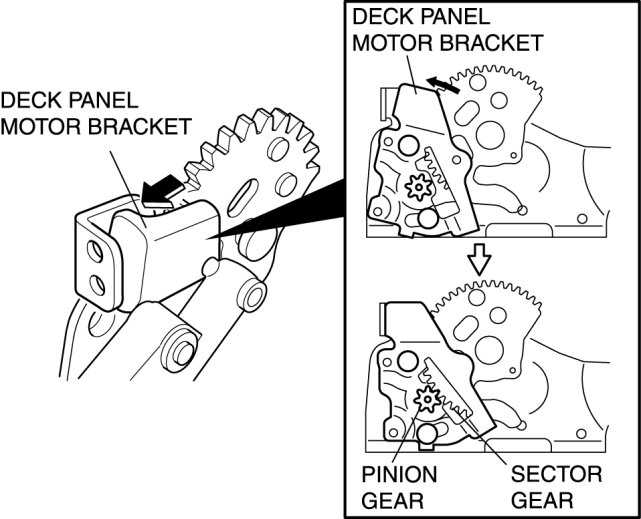 DECK PANEL MOTOR BRACKET

DECK PANEL MOTOR BRACKET

PINION GEAR

SECTOR GEAR