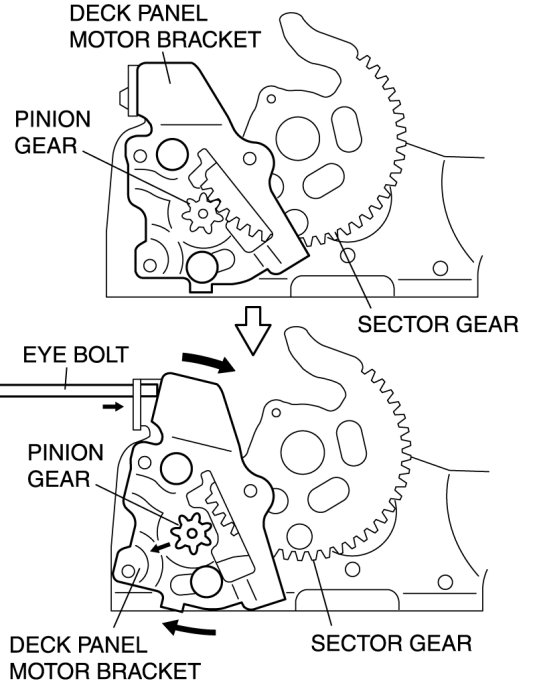 DECK PANEL MOTOR BRACKET

PINION GEAR

SECTOR GEAR

EYE BOLT

PINION GEAR

DECK PANEL MOTOR BRACKET

SECTOR GEAR