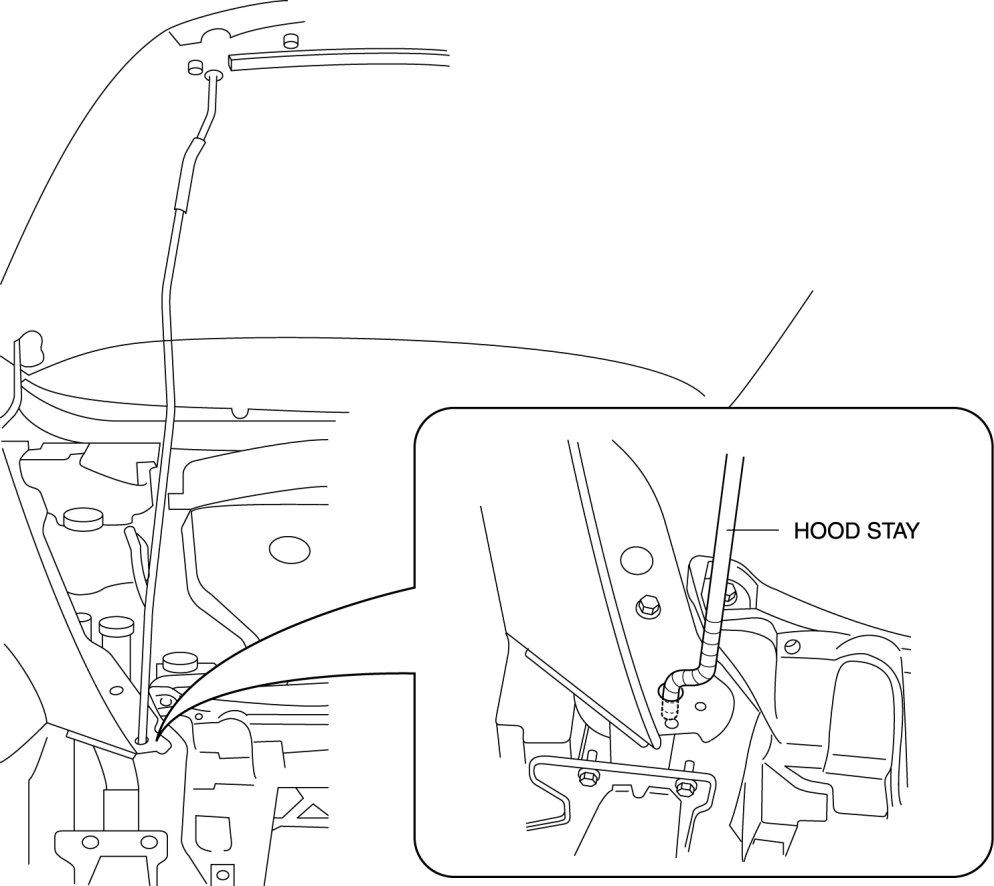 HOOD STAY