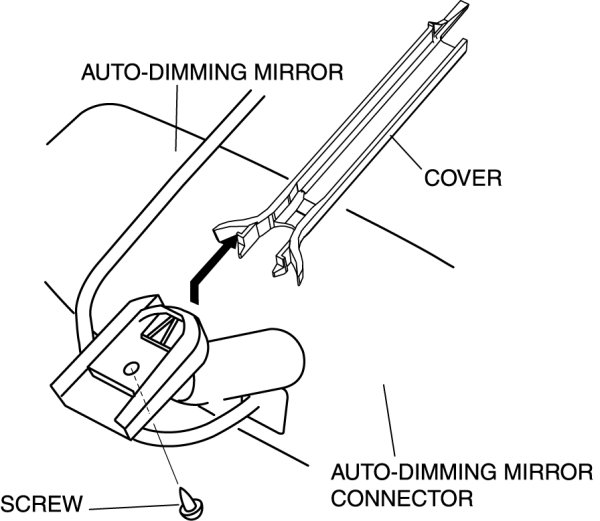 AUTO-DIMMING MIRROR

COVER

AUTO-DIMMING MIRROR CONNECTOR

SCREW