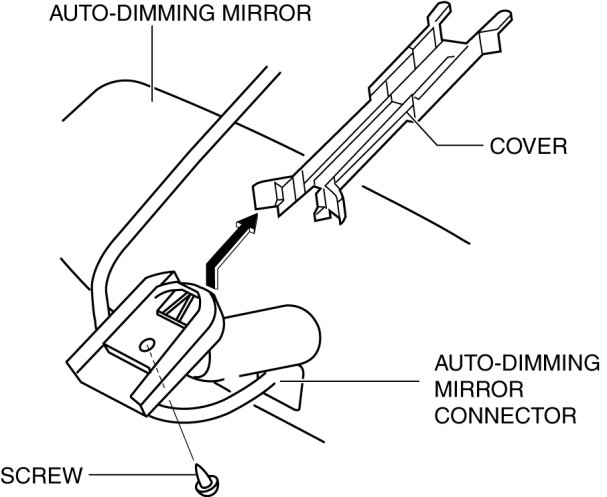 AUTO-DIMMING MIRROR

COVER

AUTO-DIMMING MIRROR CONNECTOR

SCREW