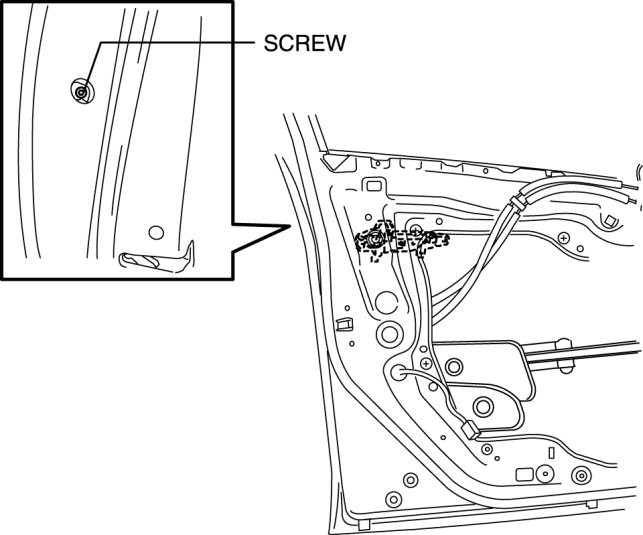 SCREW