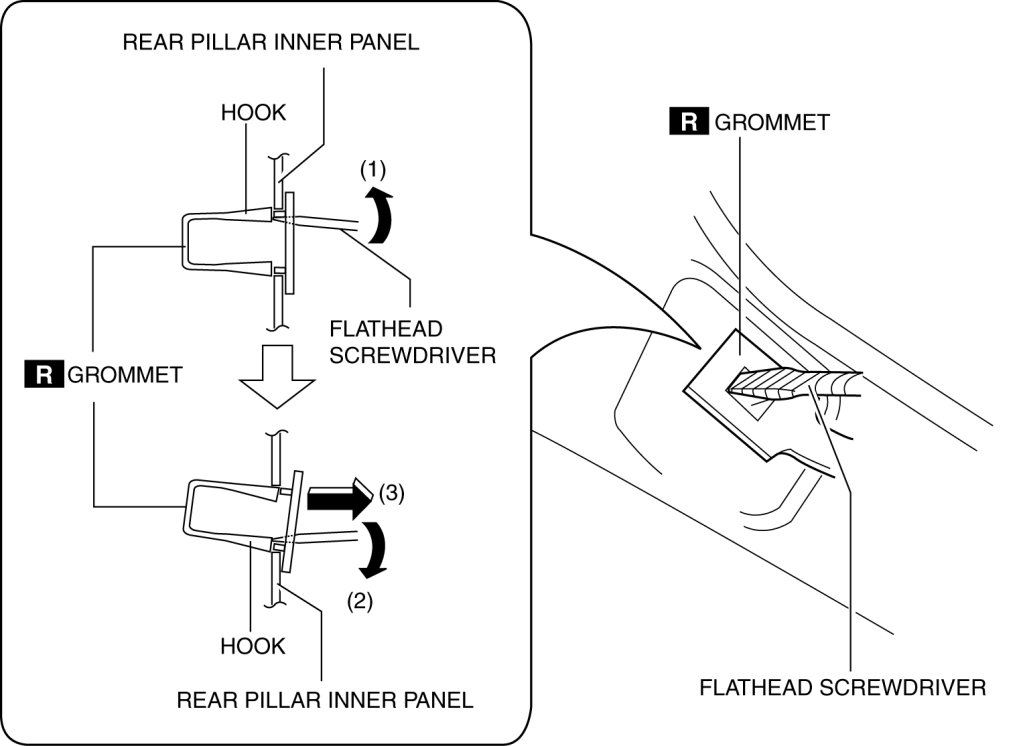 REAR PILLAR INNER PANEL

HOOK

(1)

FLATHEAD SCREWDRIVER

R GROMMET

(3)

(2)

HOOK

REAR PILLAR INNER PANEL

R GROMMET

FLATHEAD SCREWDRIVER