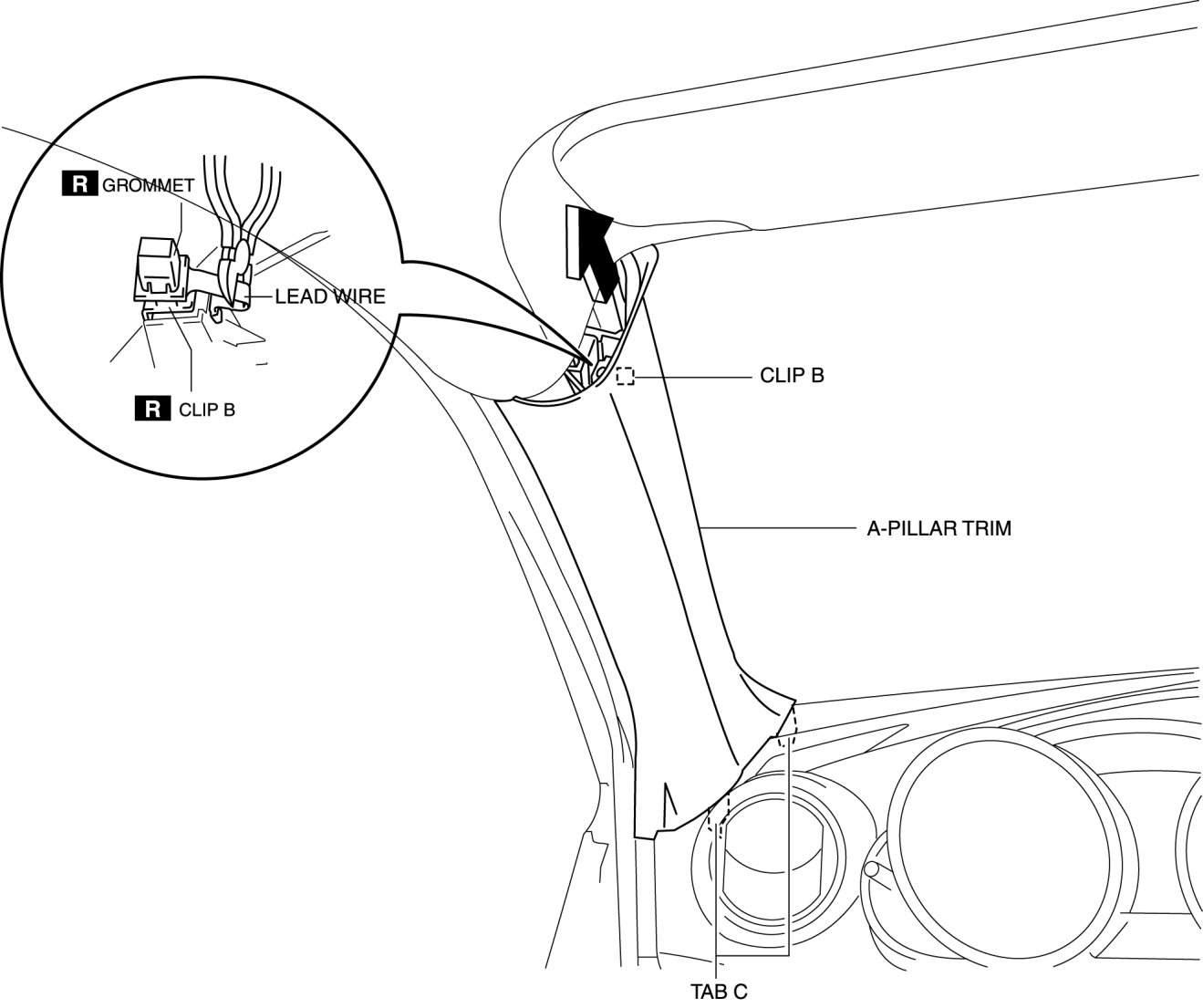 R GROMMET

LEAD WIRE

R CLIP B

CLIP B

A-PILLAR TRIM

TAB C