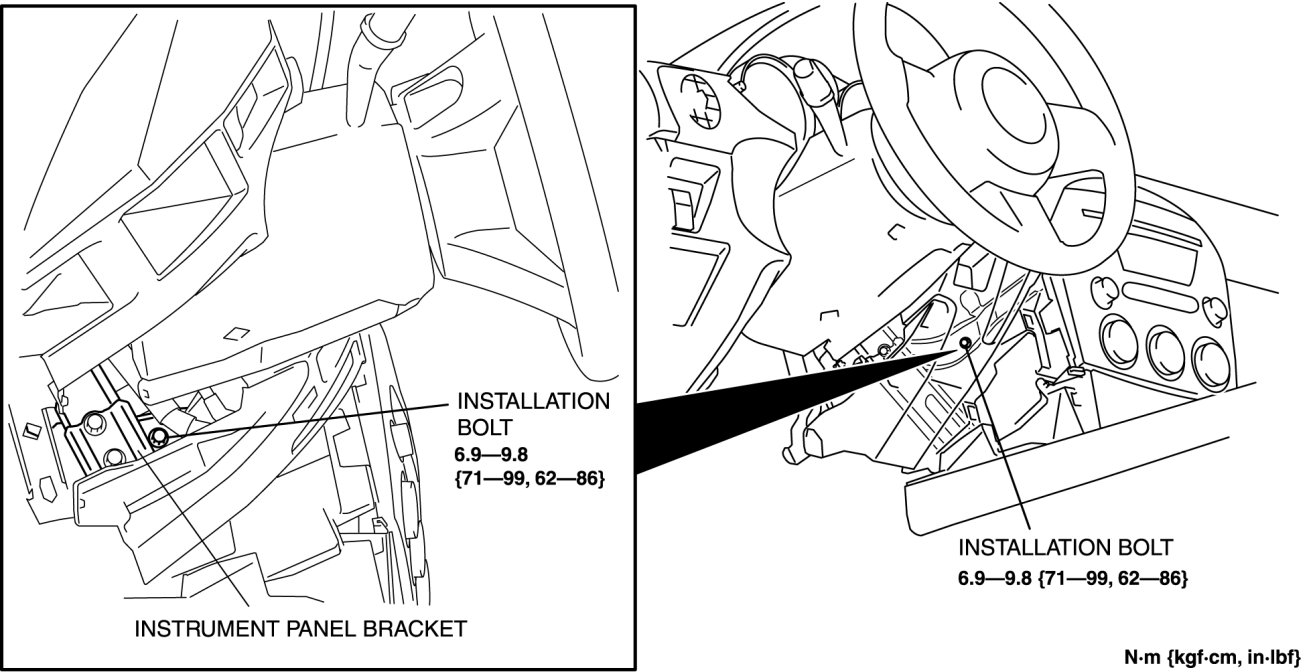 INSTALLATION BOLT
6.9—9.8 {71—99, 62—86}

INSTRUMENT PANEL BRACKET

INSTALLATION BOLT
6.9—9.8 {71—99, 62—86}

N·m {kgf·cm, in·lbf}