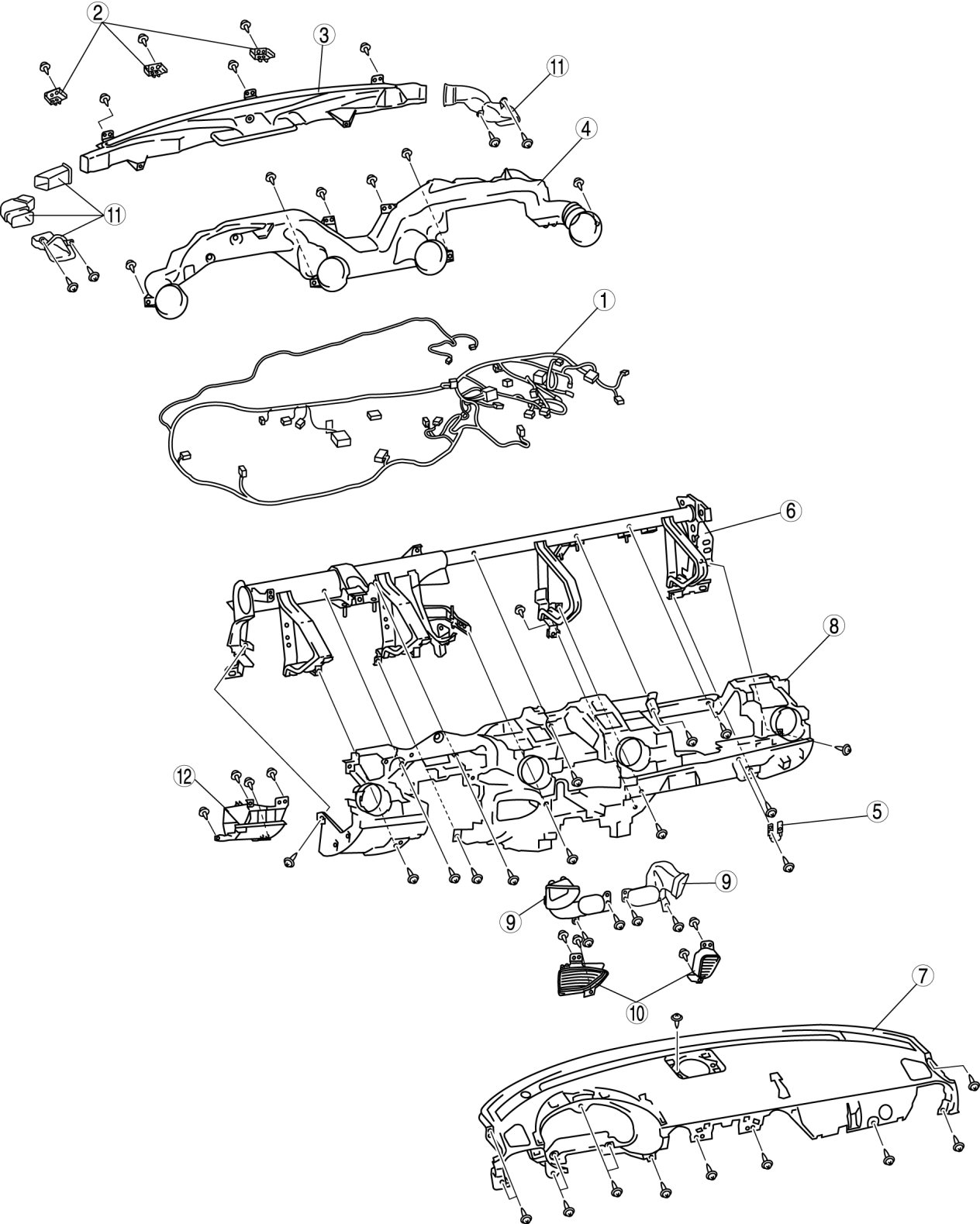 2
3
11
4
11
1
6
8
12
5
9
9
10
7