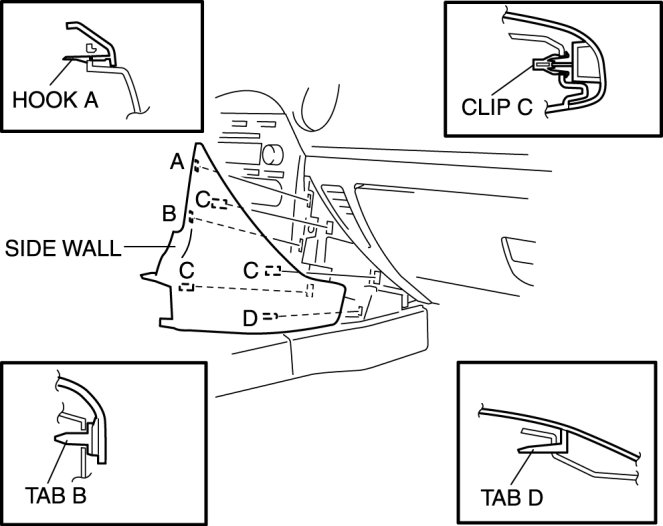 HOOK A

CLIP C

A

C

B

SIDE WALL

C

C

D

TAB B

TAB D