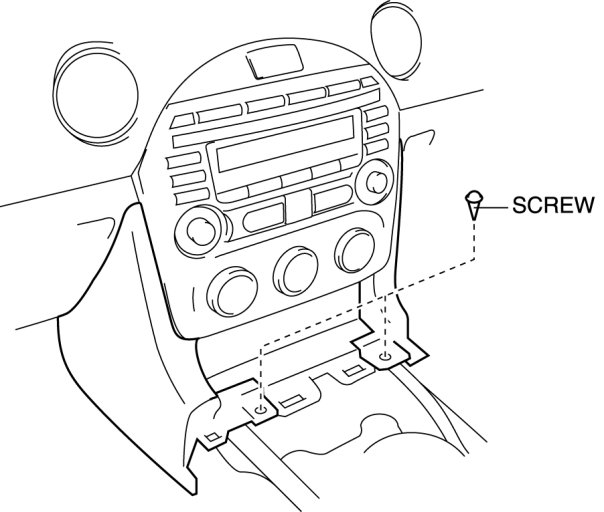 SCREW