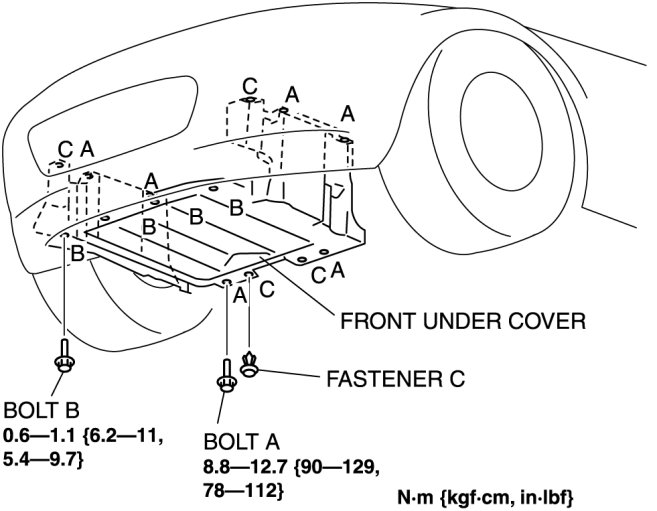 C
A
A
C A
A
B
B
B
B
C A
A C
FRONT UNDER COVER
FASTENER C
BOLT B
0.6—1.1 {6.2—11, 5.4—9.7}
BOLT A
8.8—12.7 {90—129, 78—112}
N·m {kgf·cm, in·lbf}