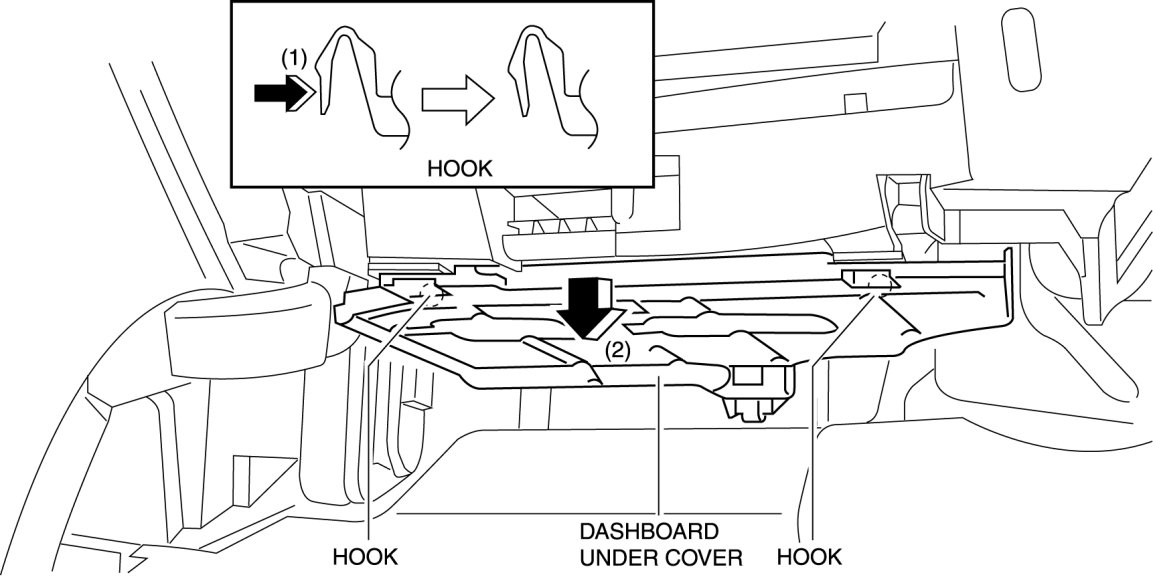 (1)
HOOK
(2)
HOOK
DASHBOARD UNDER COVER
HOOK