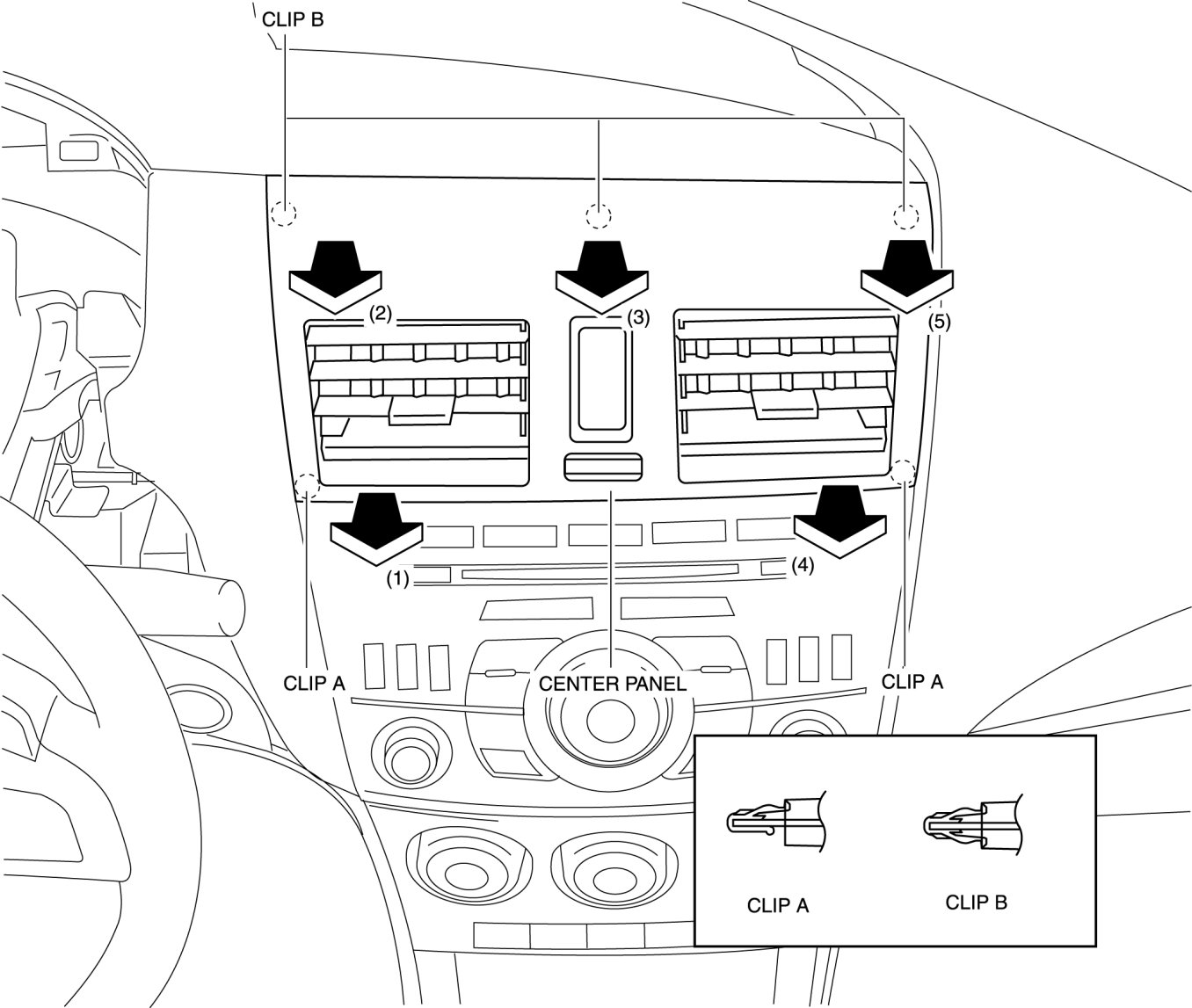 CLIP B

(2)

(3)

(5)

(1)

(4)

CLIP A

CENTER PANEL

CLIP A

CLIP A

CLIP B