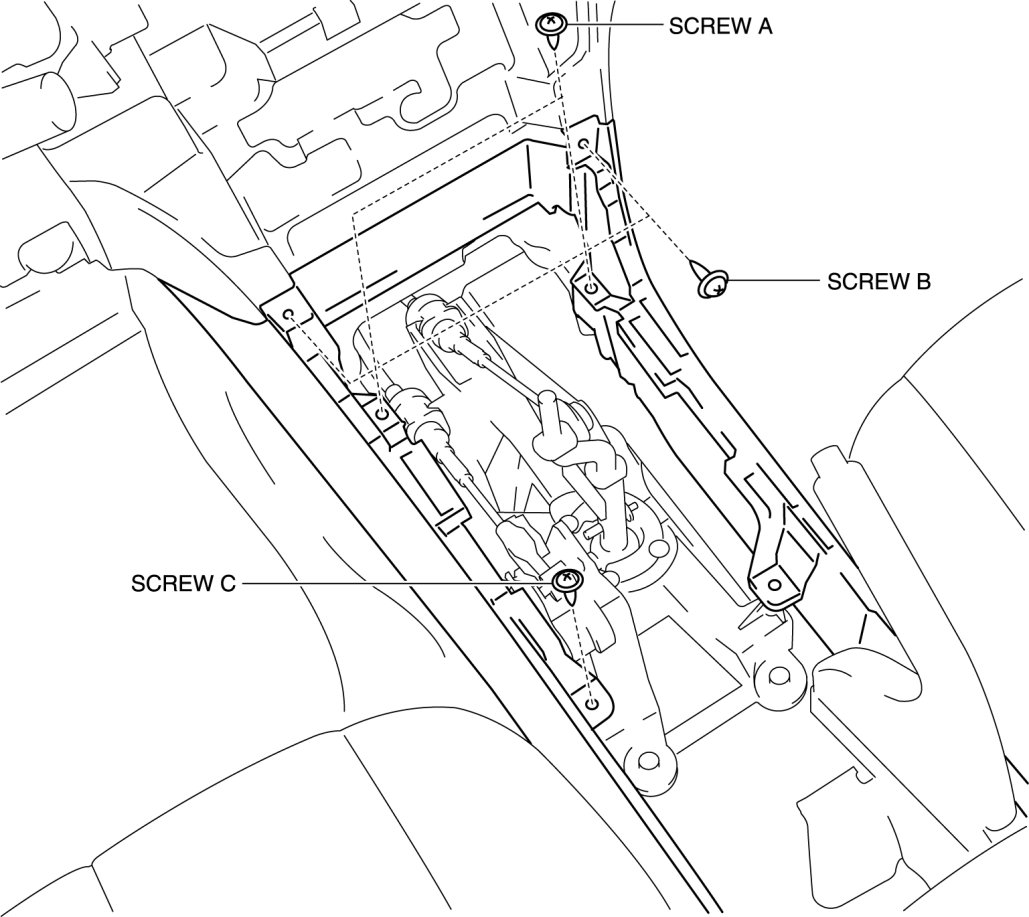 SCREW A
SCREW B
SCREW C