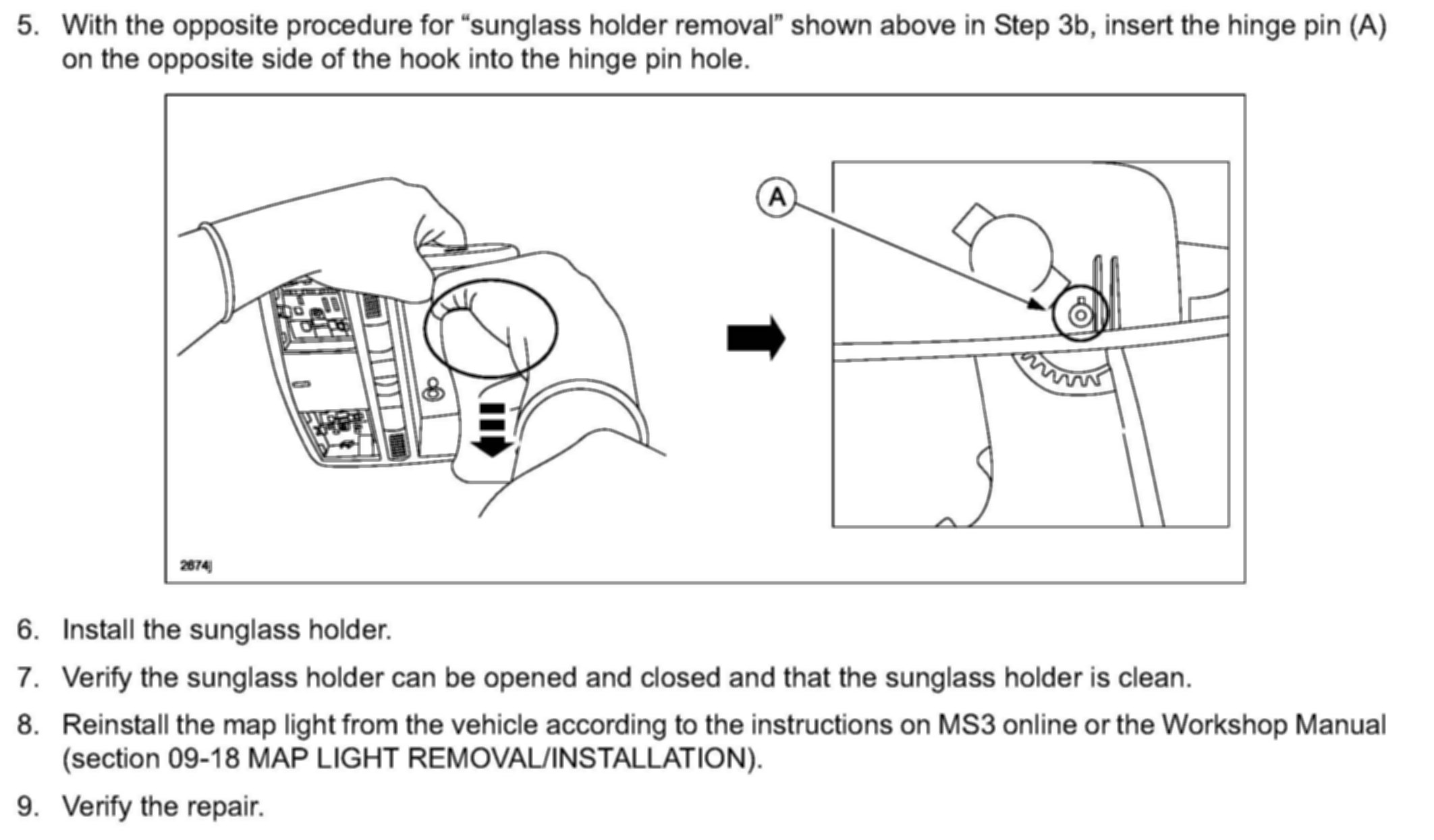 5. With the opposite procedure for “sunglass holder removal” shown above in Step 3b, insert the hinge pin (A) on the opposite side of the hook into the hinge pin hole.

A

2674j

6. Install the sunglass holder.

7. Verify the sunglass holder can be opened and closed and that the sunglass holder is clean.

8. Reinstall the map light from the vehicle according to the instructions on MS3 online or the Workshop Manual (section 09-18 MAP LIGHT REMOVAL/INSTALLATION).

9. Verify the repair.