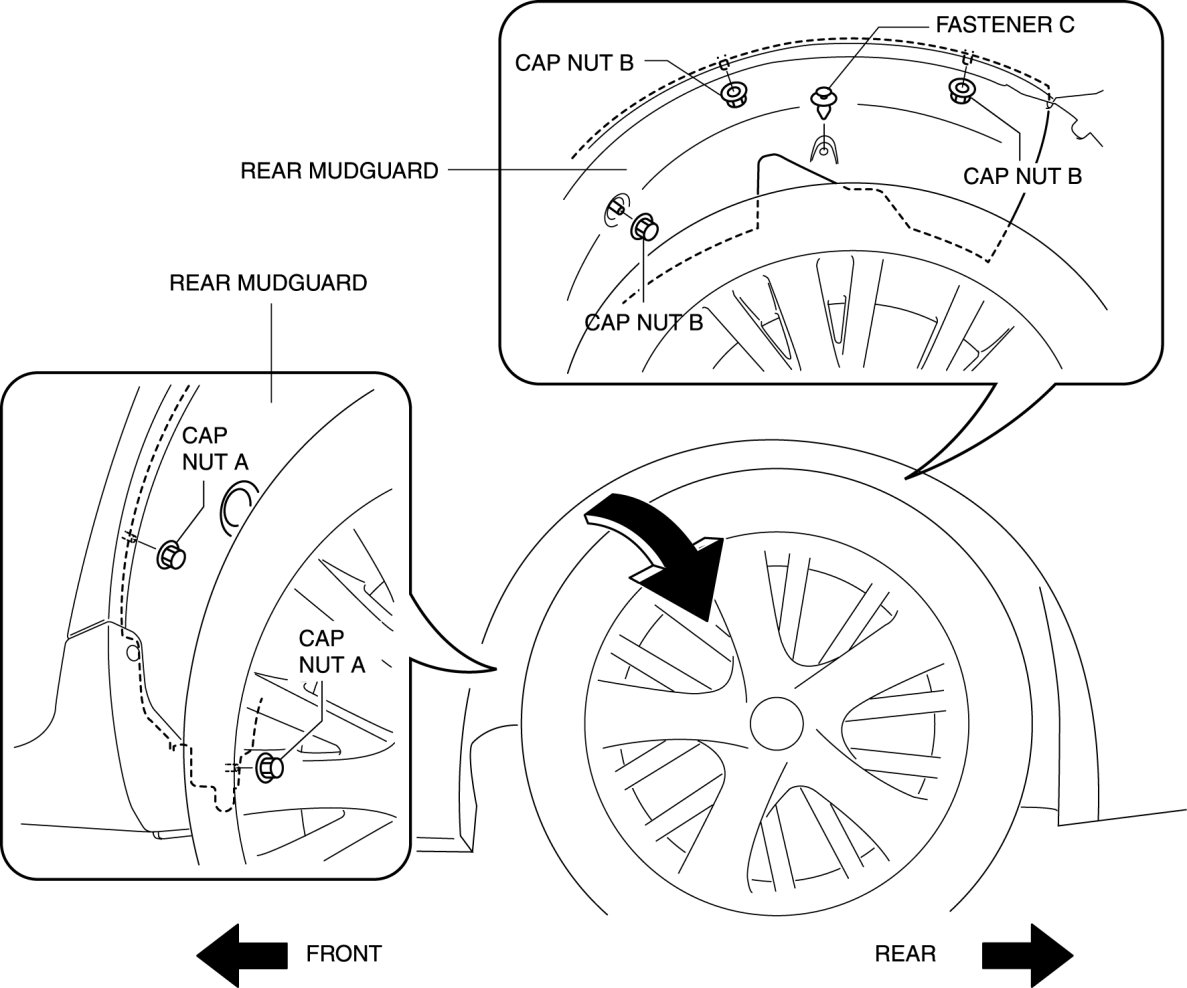 FASTENER C
CAP NUT B
REAR MUDGUARD
CAP NUT B
CAP NUT B
REAR MUDGUARD
CAP NUT A
CAP NUT A
FRONT
REAR