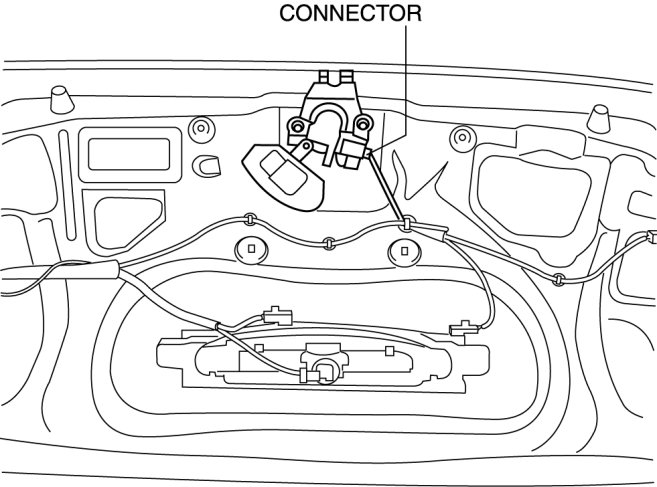 CONNECTOR