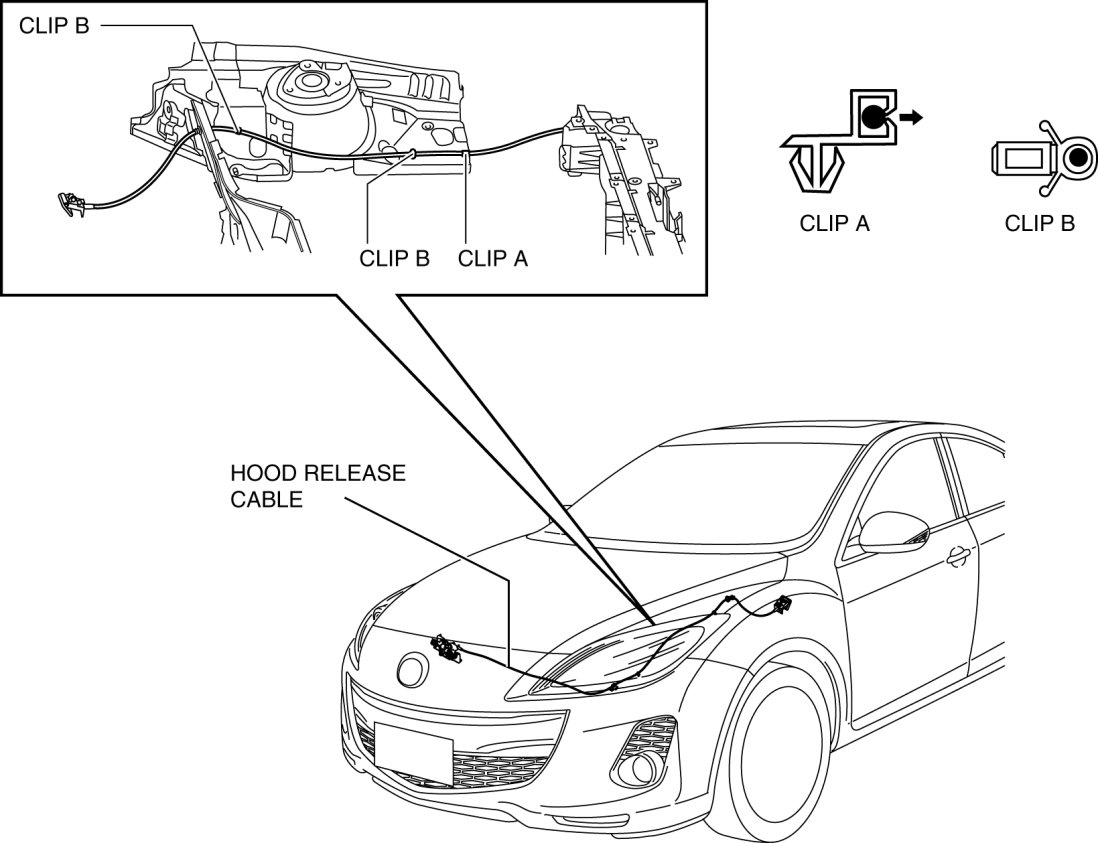 CLIP B

CLIP B CLIP A

CLIP A

CLIP B

HOOD RELEASE CABLE