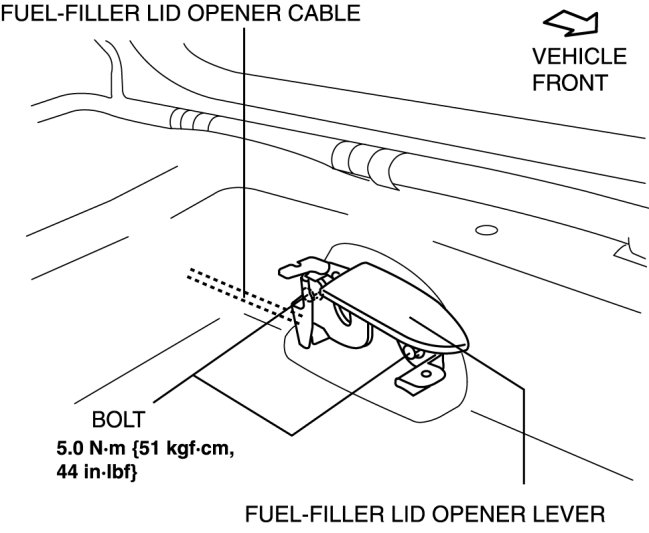 FUEL-FILLER LID OPENER CABLE

VEHICLE FRONT

BOLT

5.0 N·m {51 kgf·cm, 44 in·lbf}

FUEL-FILLER LID OPENER LEVER