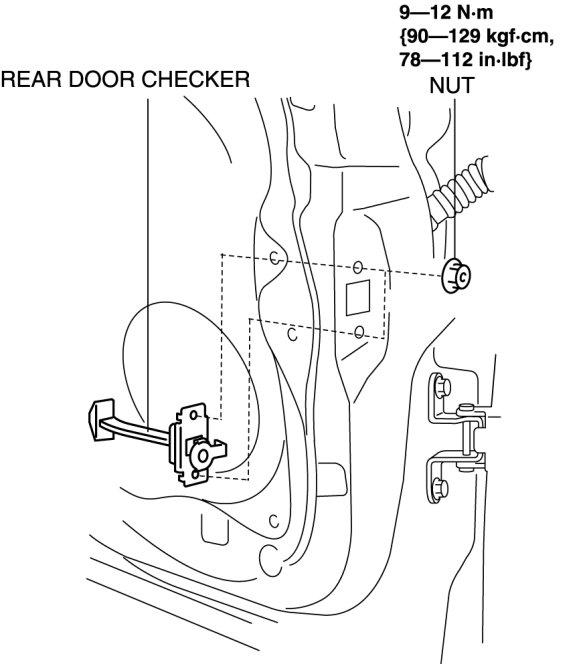 9—12 N·m
{90—129 kgf·cm,
78—112 in·lbf}
NUT

REAR DOOR CHECKER