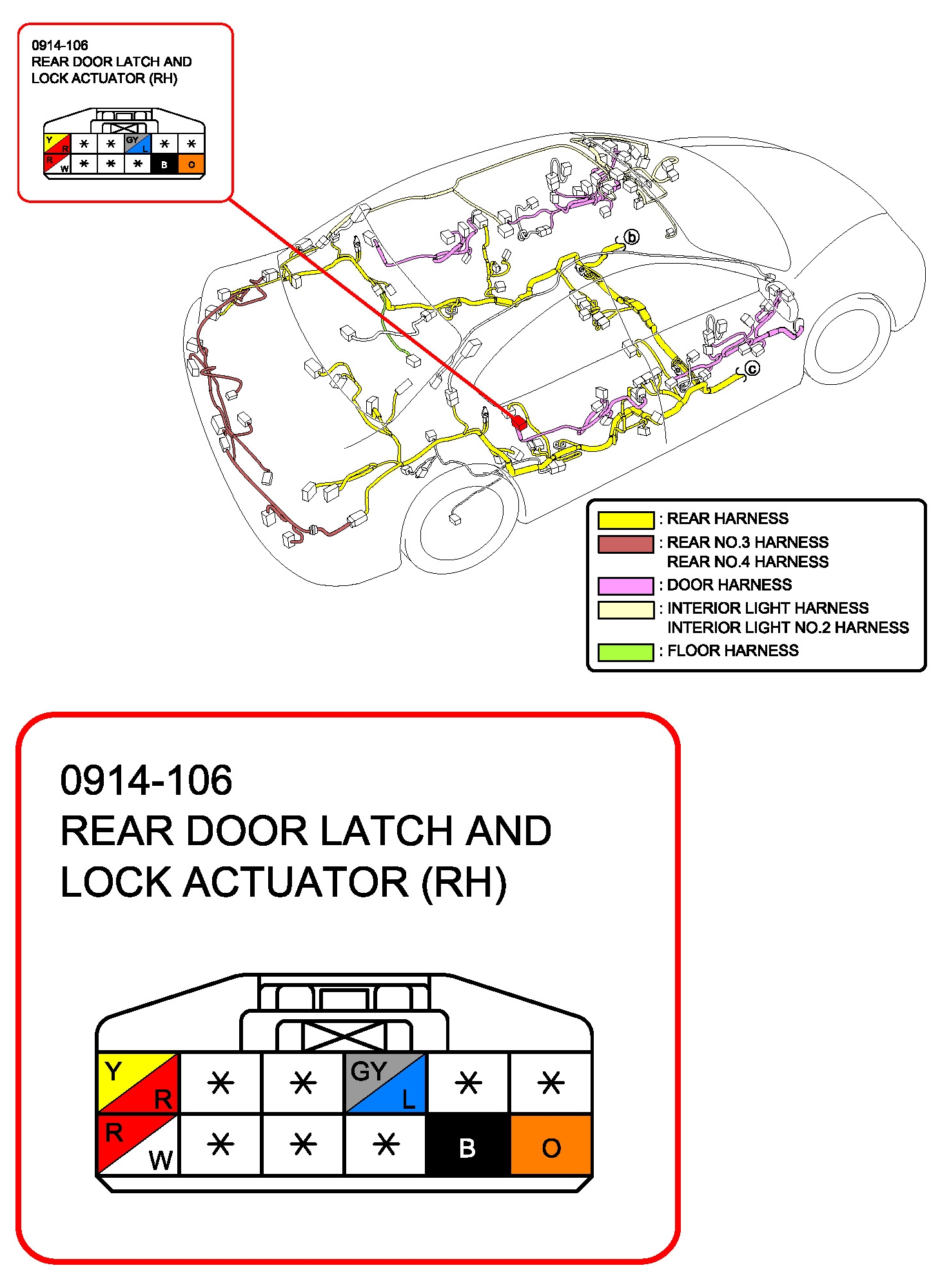 0914-106
REAR DOOR LATCH AND LOCK ACTUATOR (RH)

| Y R | * | * | GY L | * | * |
|---|---|---|---|---|---|
| R W | * | * | * | B | O |

b

c

: REAR HARNESS
: REAR NO.3 HARNESS
REAR NO.4 HARNESS
: DOOR HARNESS
: INTERIOR LIGHT HARNESS
INTERIOR LIGHT NO.2 HARNESS
: FLOOR HARNESS

0914-106
REAR DOOR LATCH AND LOCK ACTUATOR (RH)

| Y R | * | * | GY L | * | * |
|---|---|---|---|---|---|
| R W | * | * | * | B | O |