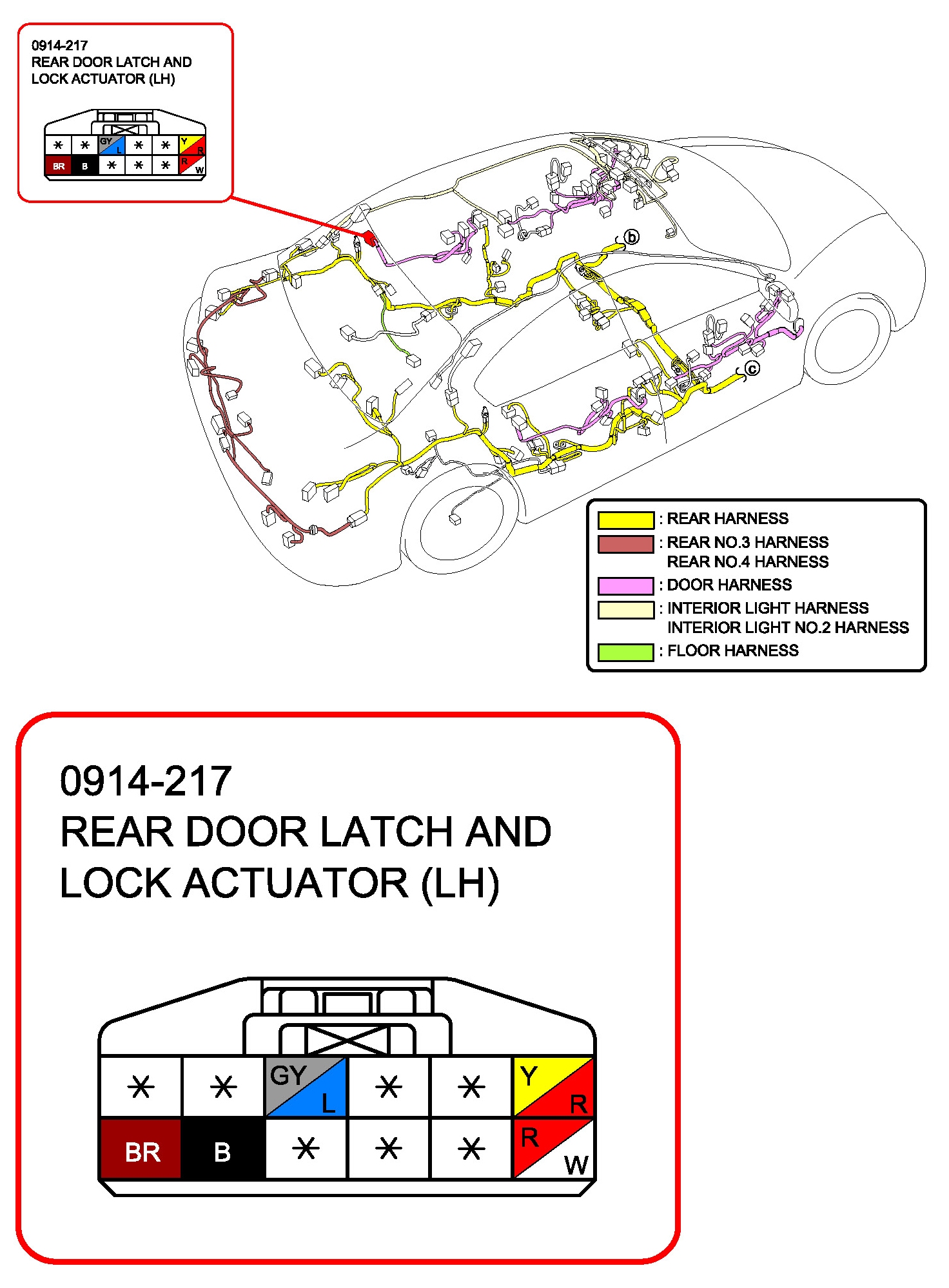 0914-217
REAR DOOR LATCH AND LOCK ACTUATOR (LH)

| * | * | GY L | * | * | Y R |
|---|---|---|---|---|---|
| BR | B | * | * | * | R W |

b

c

: REAR HARNESS
: REAR NO.3 HARNESS
REAR NO.4 HARNESS
: DOOR HARNESS
: INTERIOR LIGHT HARNESS
INTERIOR LIGHT NO.2 HARNESS
: FLOOR HARNESS

0914-217
REAR DOOR LATCH AND LOCK ACTUATOR (LH)

| * | * | GY L | * | * | Y R |
|---|---|---|---|---|---|
| BR | B | * | * | * | R W |