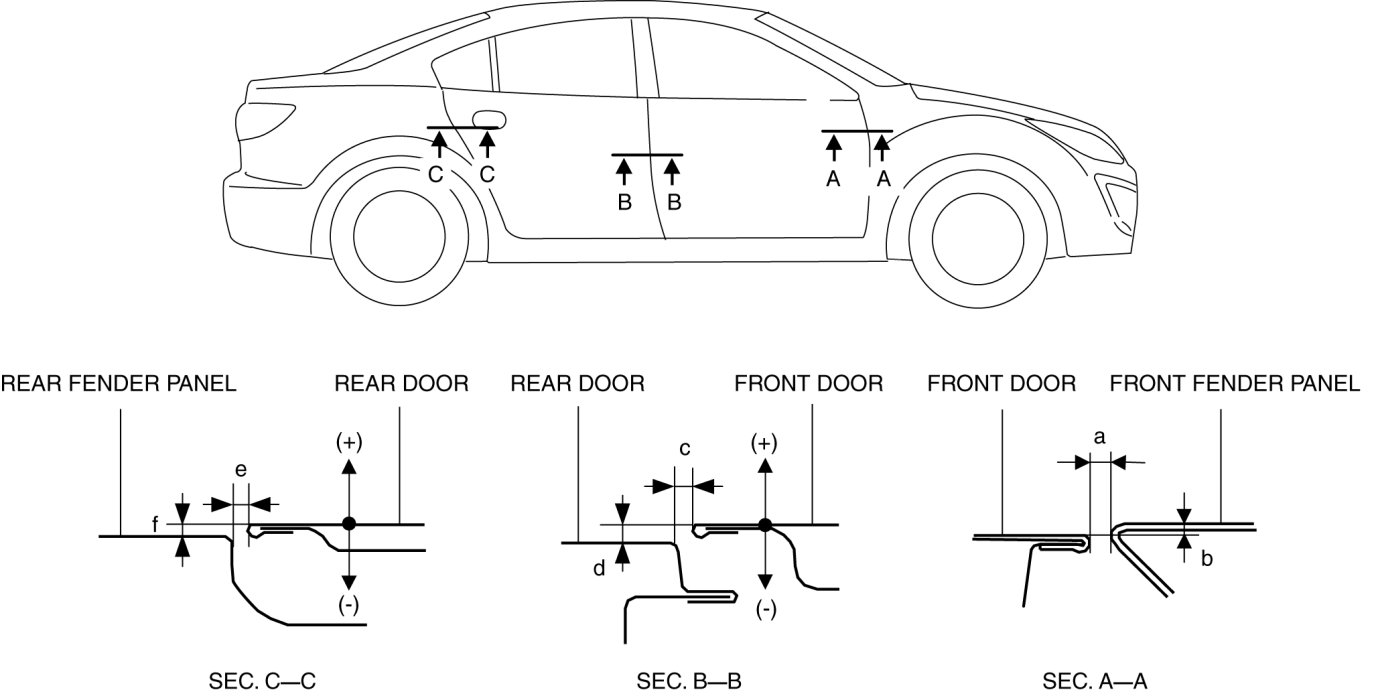 C C B B A A

REAR FENDER PANEL
REAR DOOR
(+)
e
f
(-)
SEC. C—C

REAR DOOR
FRONT DOOR
c
(+)
d
(-)
SEC. B—B

FRONT DOOR
FRONT FENDER PANEL
a
b
SEC. A—A