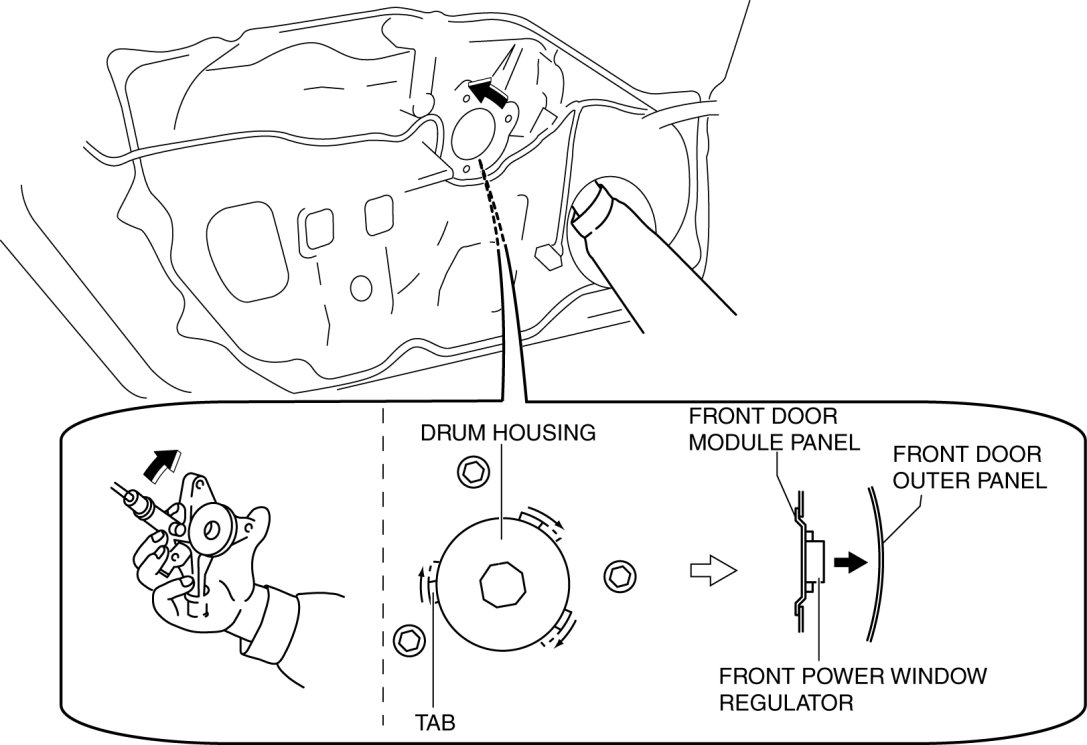 DRUM HOUSING

TAB

FRONT DOOR MODULE PANEL

FRONT DOOR OUTER PANEL

FRONT POWER WINDOW REGULATOR