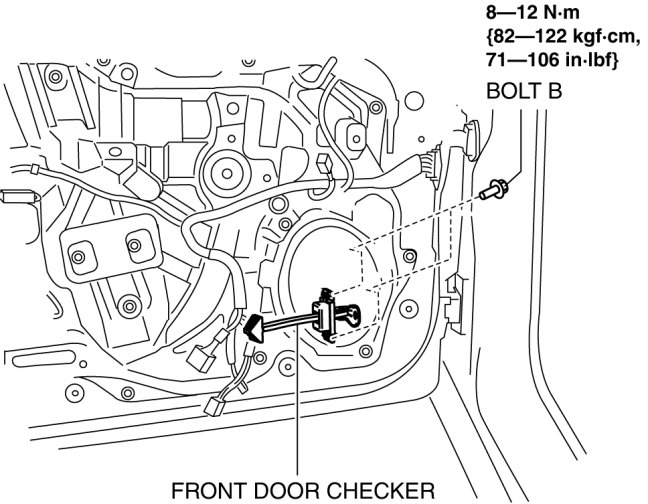 8—12 N·m
{82—122 kgf·cm,
71—106 in·lbf}

BOLT B

FRONT DOOR CHECKER