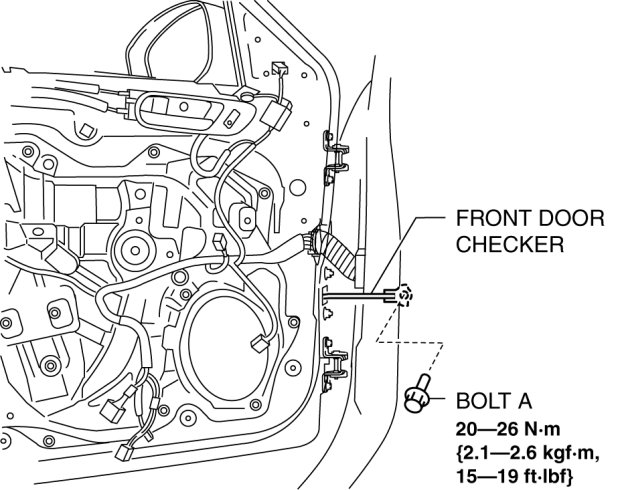 FRONT DOOR CHECKER

BOLT A

20—26 N·m
{2.1—2.6 kgf·m,
15—19 ft·lbf}